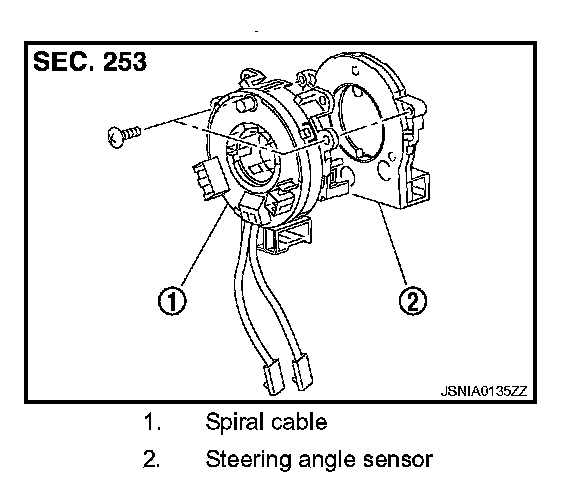 SEC. 253

①

②

JSNIA0135ZZ

1. Spiral cable

2. Steering angle sensor