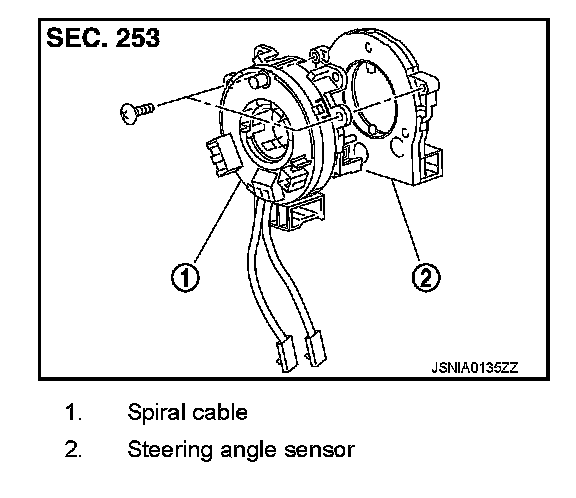 SEC. 253

1

2

JSNIA0135ZZ

1. Spiral cable

2. Steering angle sensor