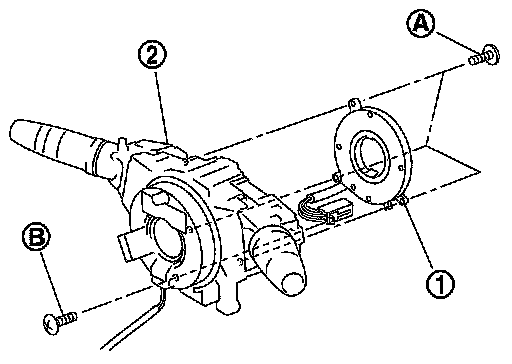 A

2

B

1