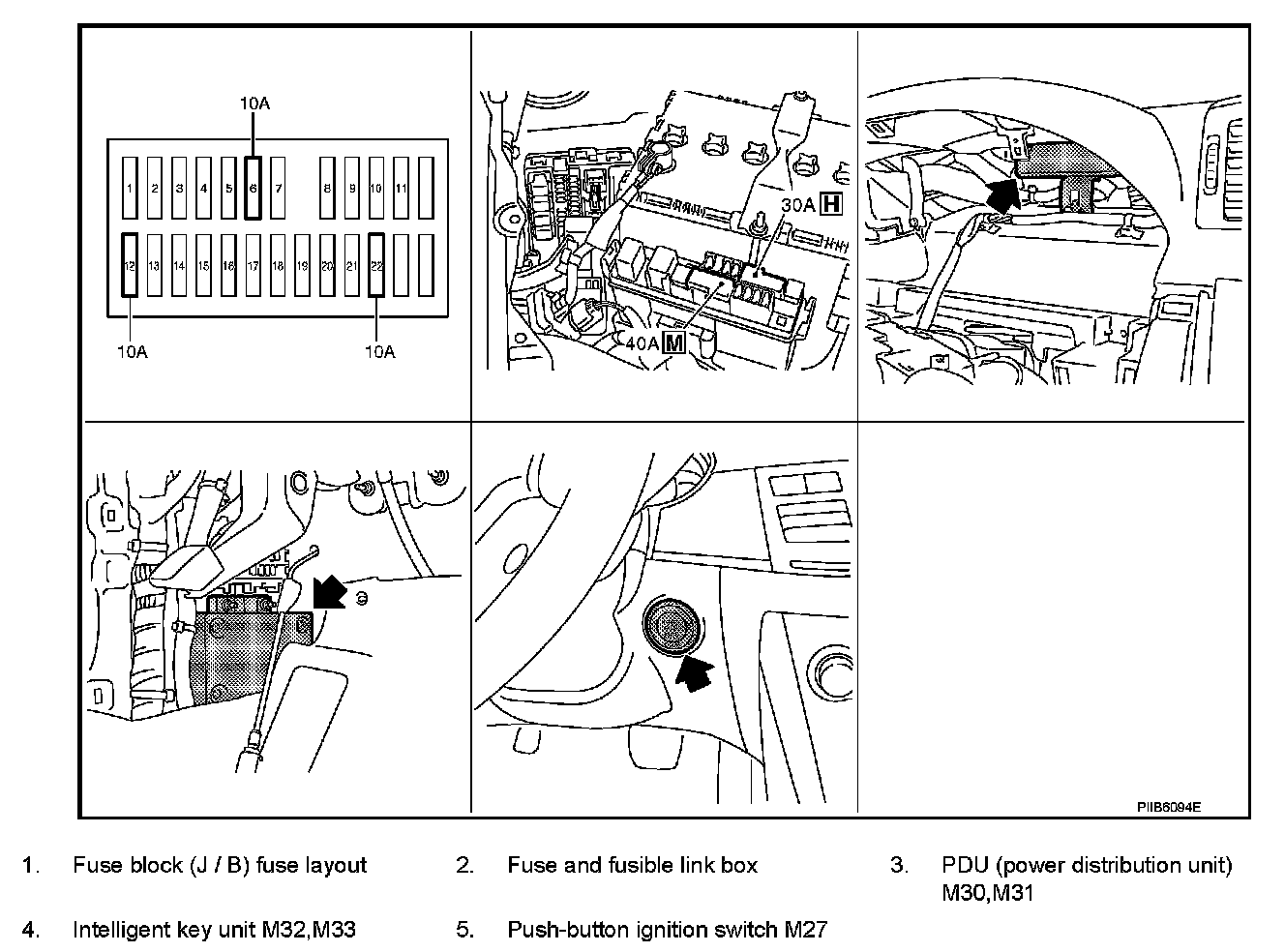 10A

1 2 3 4 5 6 7 8 9 10 11

12 13 14 15 16 17 18 19 20 21 22

10A

10A

30A H

40A M

PIIB6094E

1. Fuse block (J / B) fuse layout

2. Fuse and fusible link box

3. PDU (power distribution unit) M30,M31

4. Intelligent key unit M32,M33

5. Push-button ignition switch M27