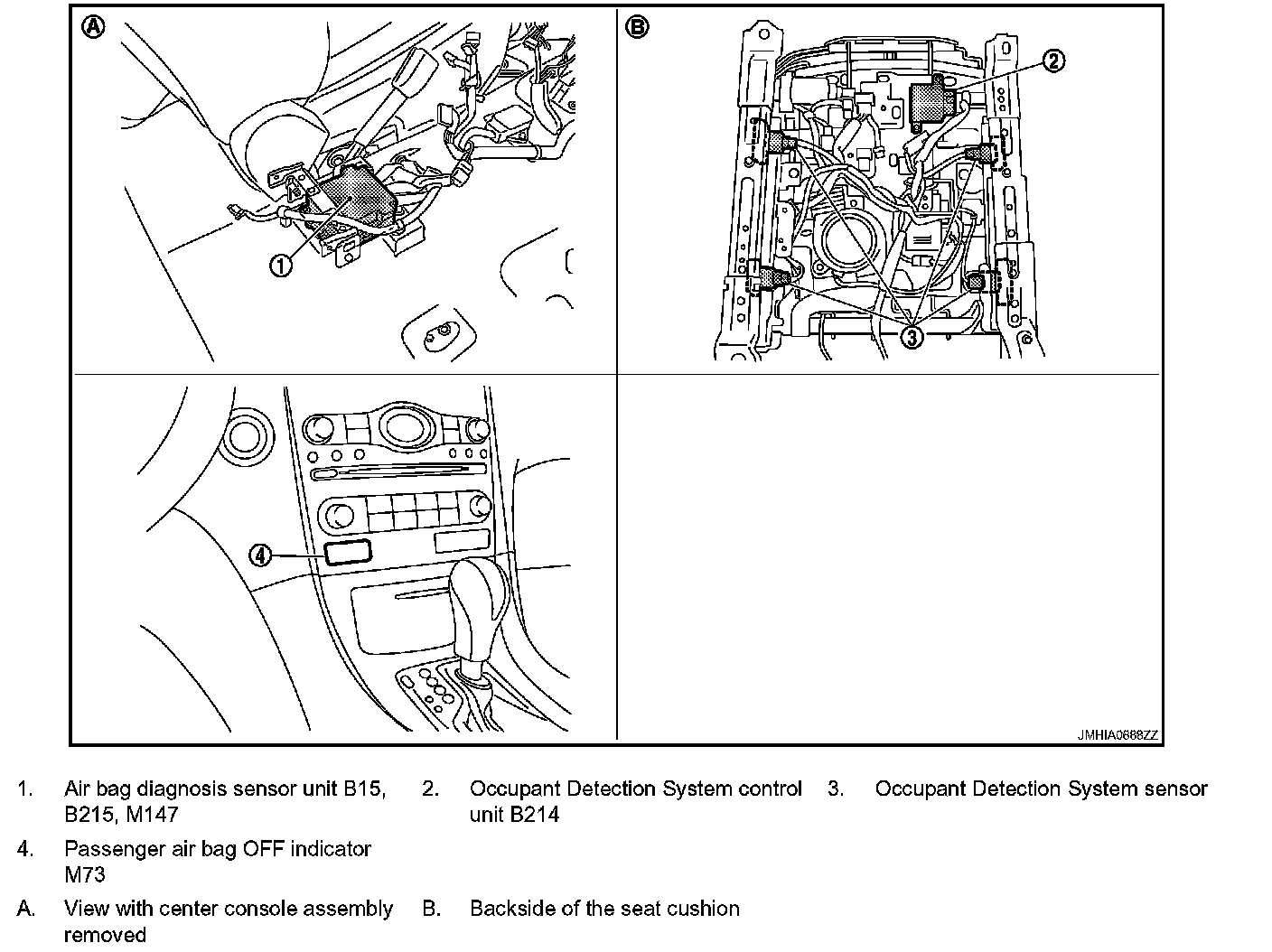 A

1

B

2

3

4

JMHIA0688ZZ

1. Air bag diagnosis sensor unit B15, B215, M147

2. Occupant Detection System control unit B214

3. Occupant Detection System sensor

4. Passenger air bag OFF indicator M73

A. View with center console assembly removed

B. Backside of the seat cushion