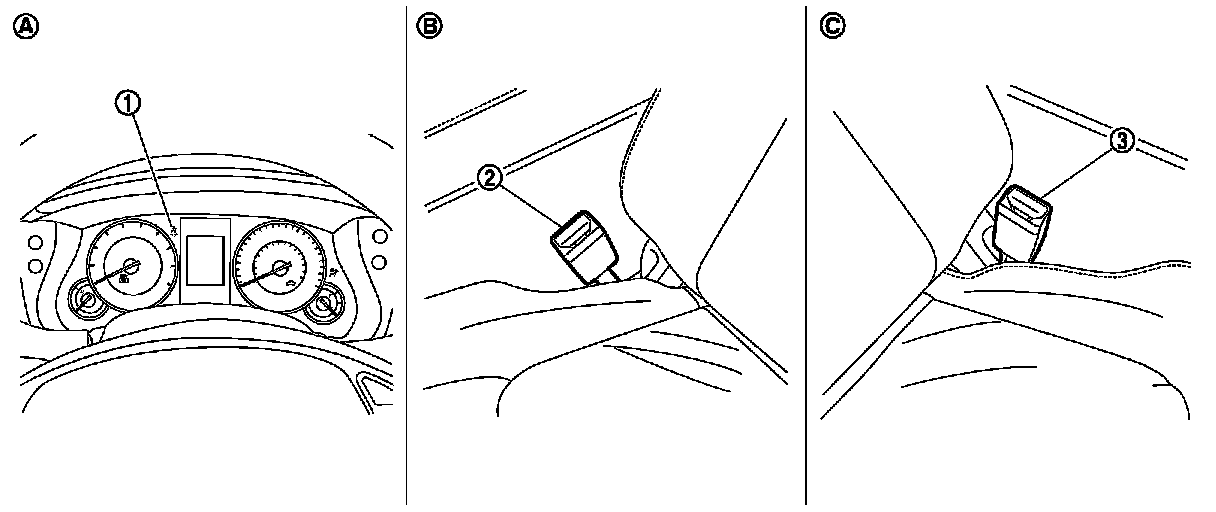 A
1
B
2
C
3