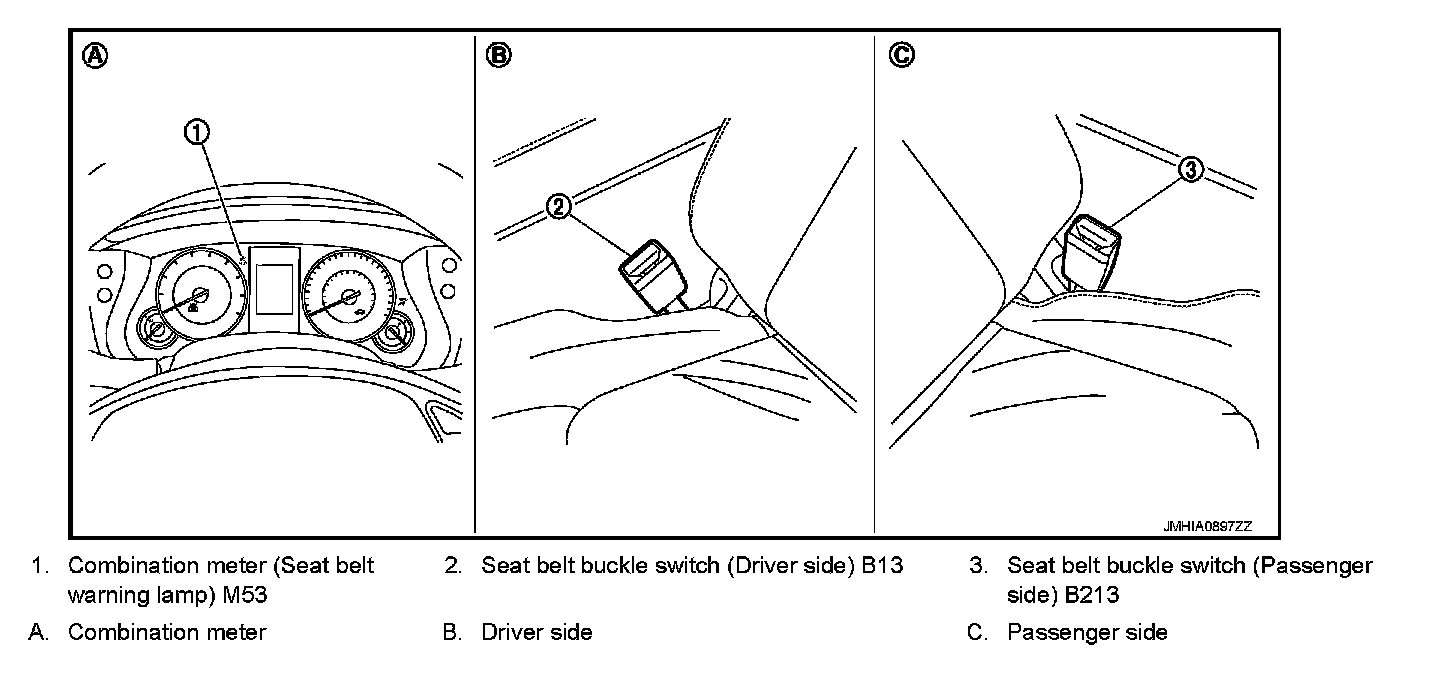 A

1

B

2

C

3

JMHIA0897ZZ

1. Combination meter (Seat belt warning lamp) M53

2. Seat belt buckle switch (Driver side) B13

3. Seat belt buckle switch (Passenger side) B213

A. Combination meter

B. Driver side

C. Passenger side