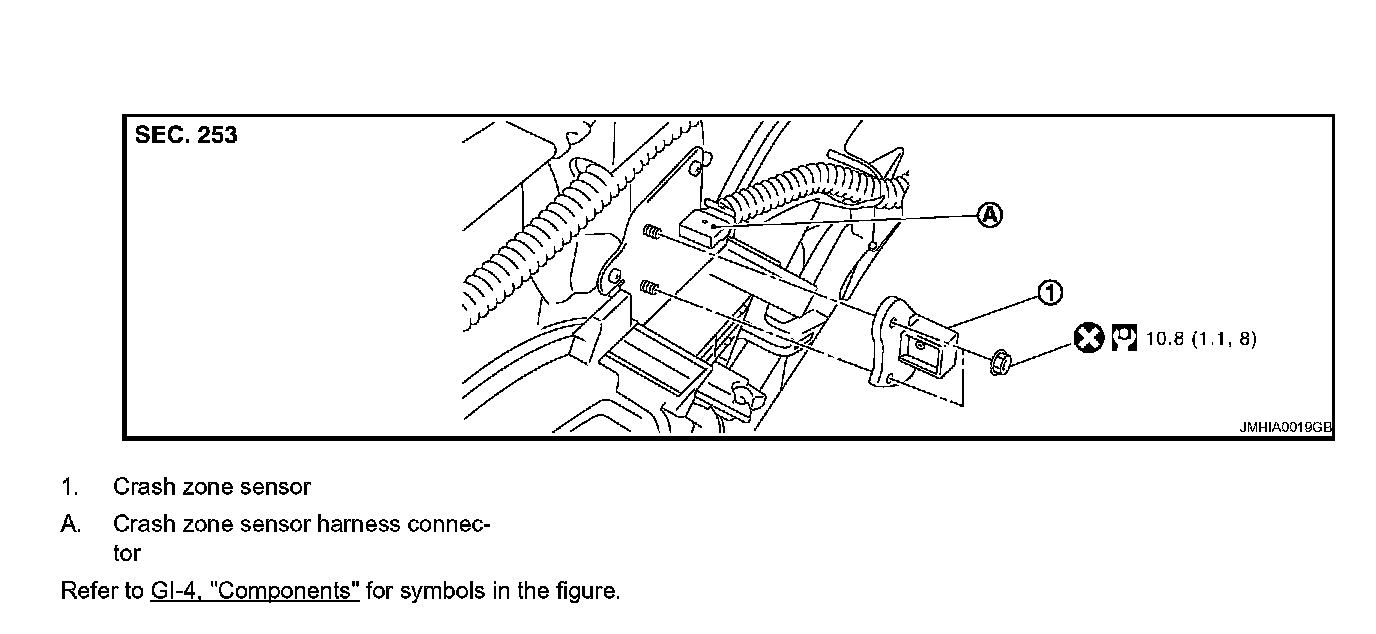 SEC. 253

Ⓐ

①

10.8 (1.1, 8)

JMHIA0019GB

1. Crash zone sensor

A. Crash zone sensor harness connector

Refer to GI-4, "Components" for symbols in the figure.