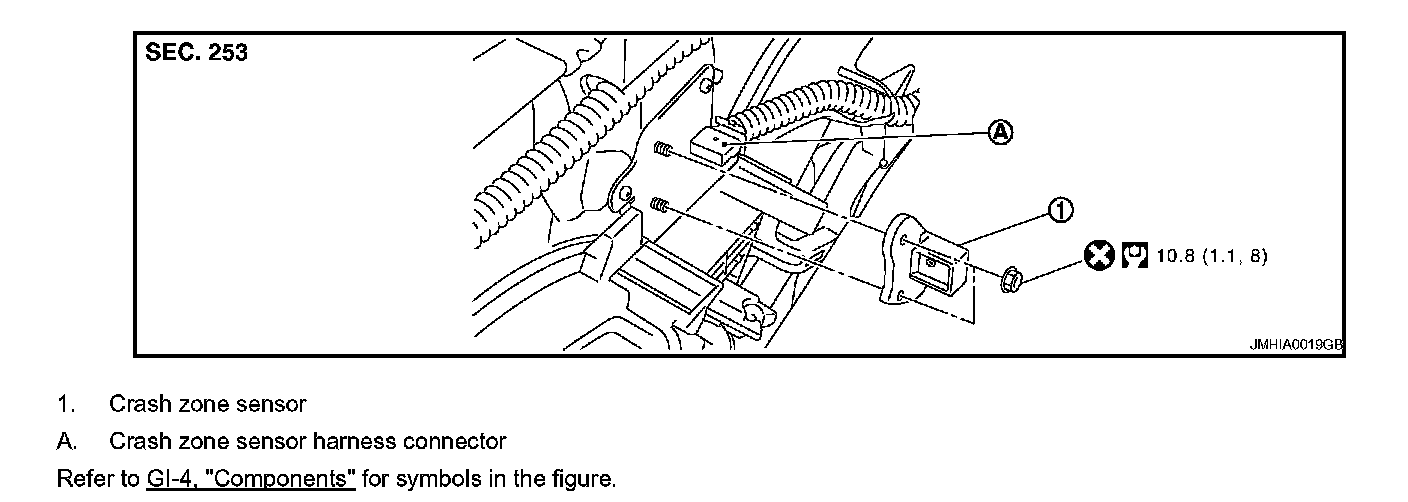 SEC. 253

Ⓐ

①

10.8 (1.1, 8)

JMHIA0019GB

1. Crash zone sensor

A. Crash zone sensor harness connector

Refer to GI-4, "Components" for symbols in the figure.