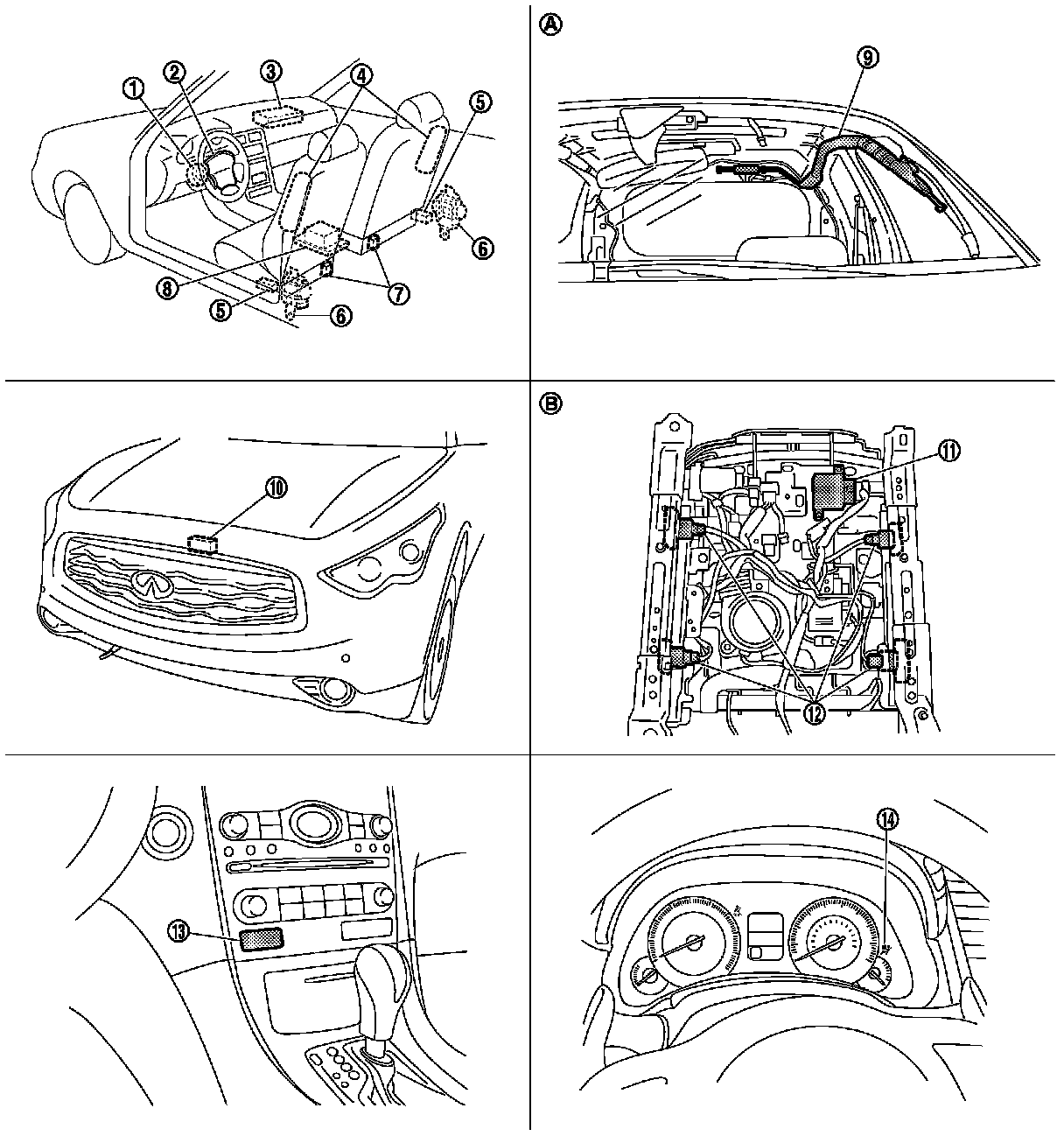 1
2
3
4
5
6
7
8
5
6

A
9

10

B
11
12

13

14