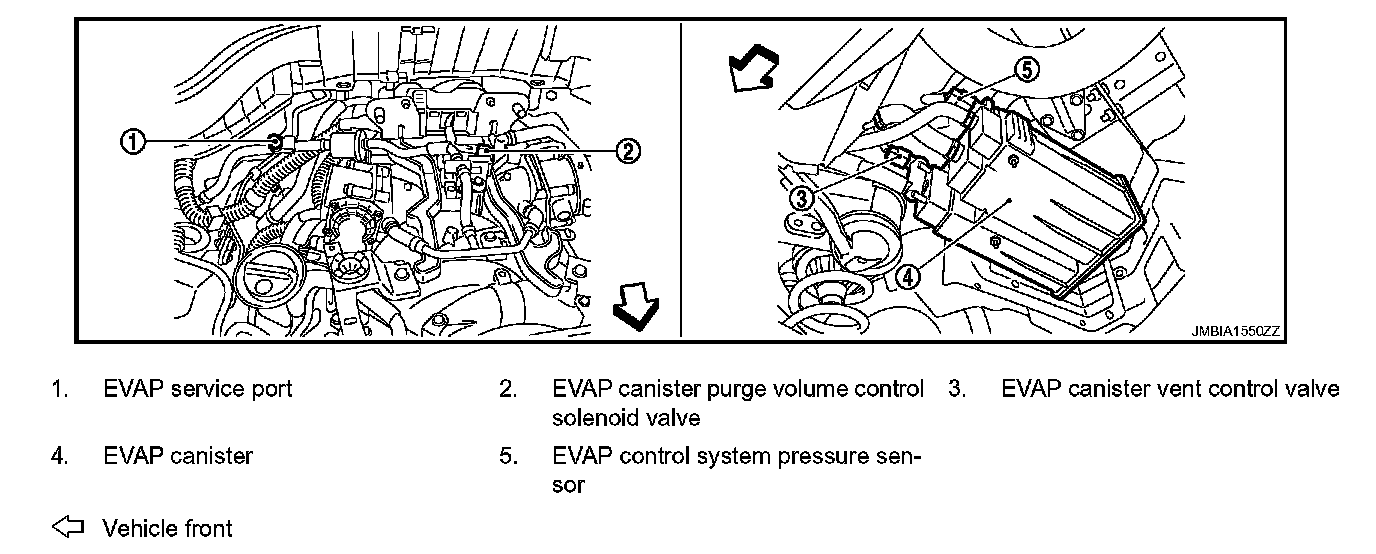 1
2
5
3
4
JMBIA1550ZZ

1. EVAP service port
2. EVAP canister purge volume control solenoid valve
3. EVAP canister vent control valve
4. EVAP canister
5. EVAP control system pressure sensor

⇦ Vehicle front