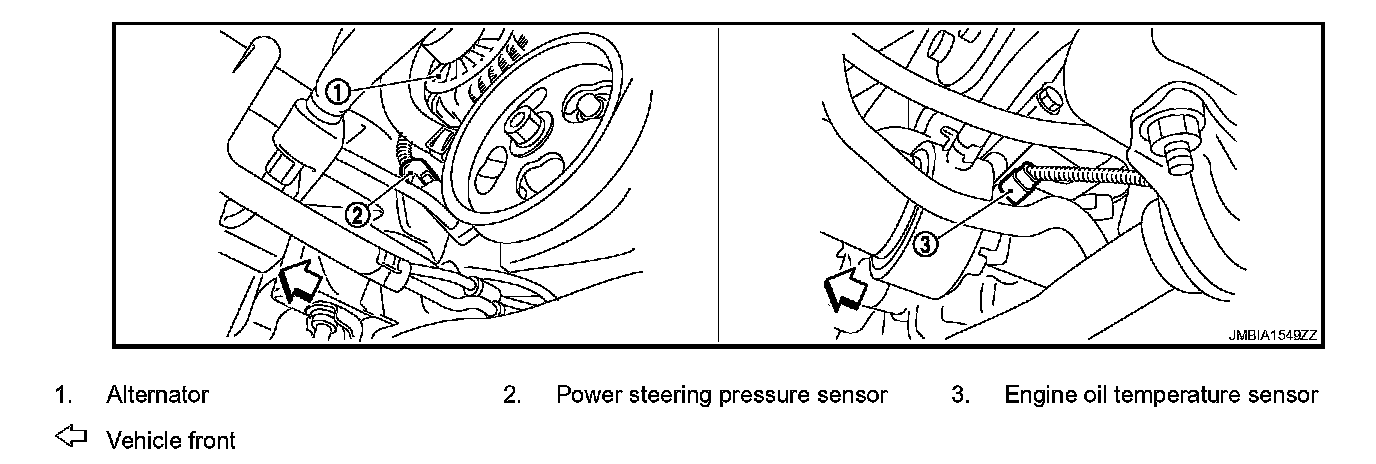 ①

②

③

JMBIA1549ZZ

1. Alternator
2. Power steering pressure sensor
3. Engine oil temperature sensor

⇦ Vehicle front