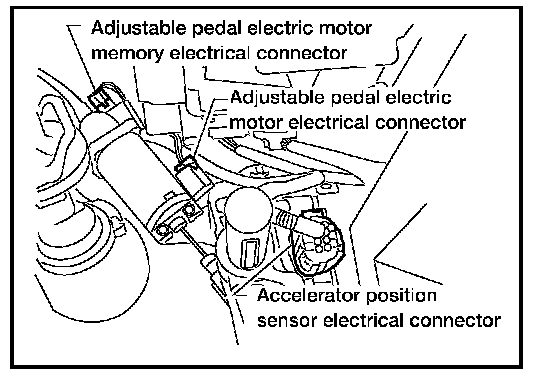 Adjustable pedal electric motor memory electrical connector

Adjustable pedal electric motor electrical connector

Accelerator position sensor electrical connector