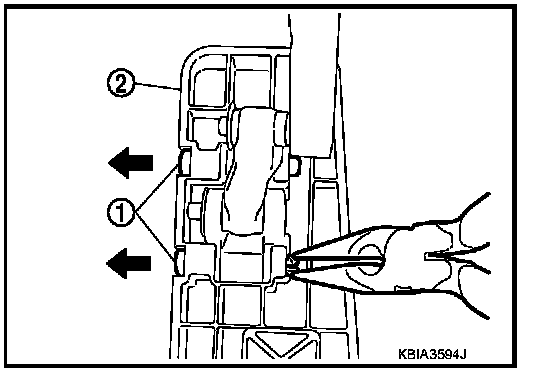 2

1

KBIA3594J