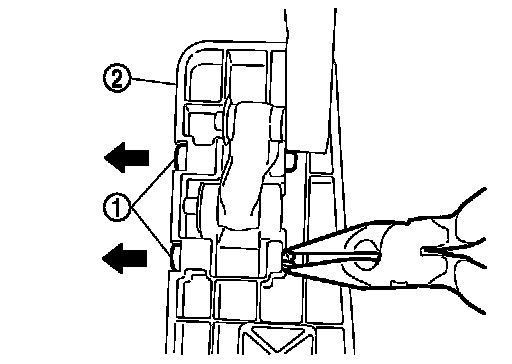 ②
①