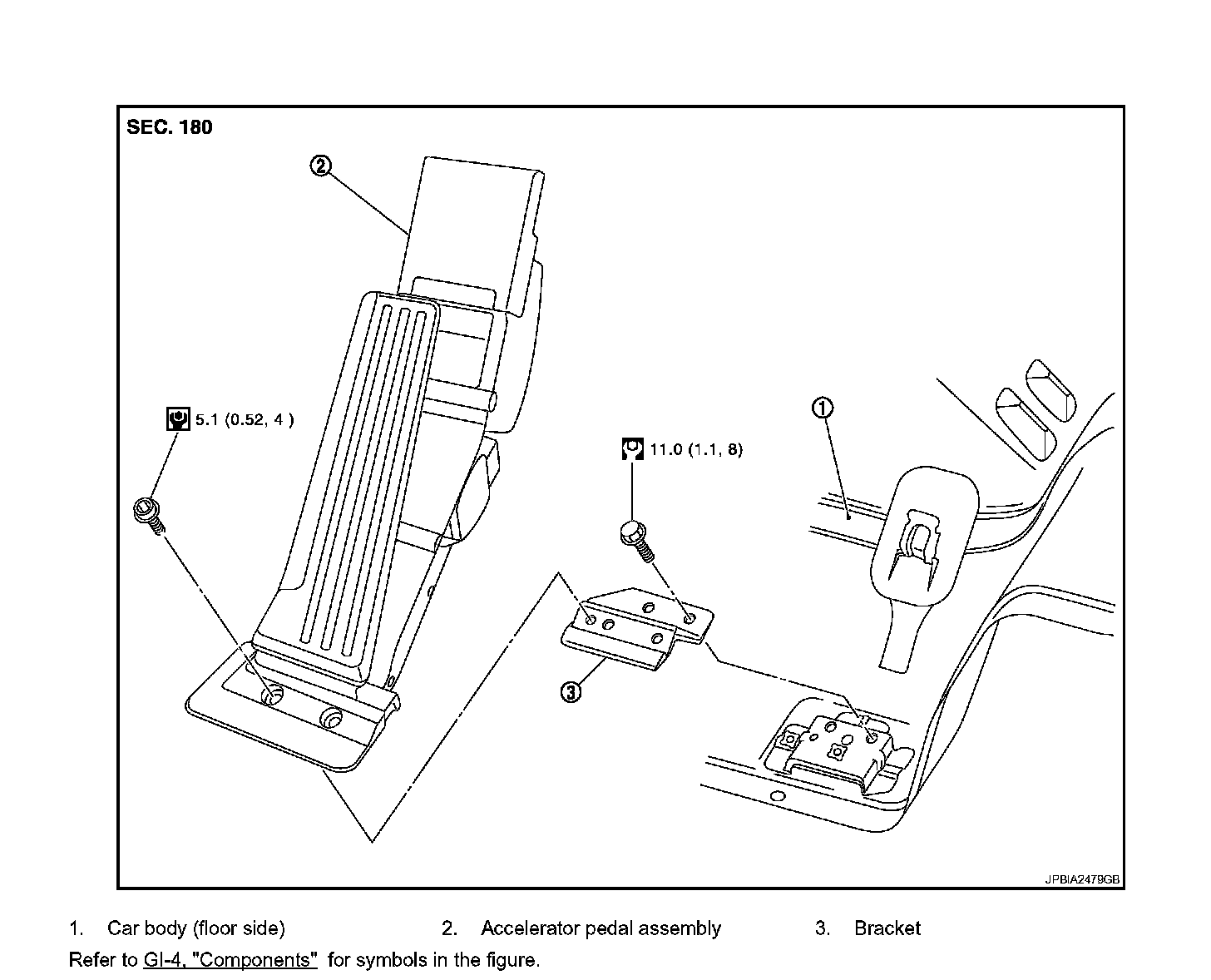 SEC. 180

2

5.1 (0.52, 4 )

11.0 (1.1, 8)

1

3

JPBIA2479GB

1. Car body (floor side)
2. Accelerator pedal assembly
3. Bracket

Refer to GI-4, "Components" for symbols in the figure.