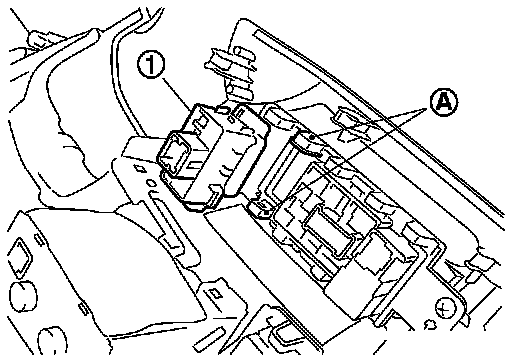 1

A