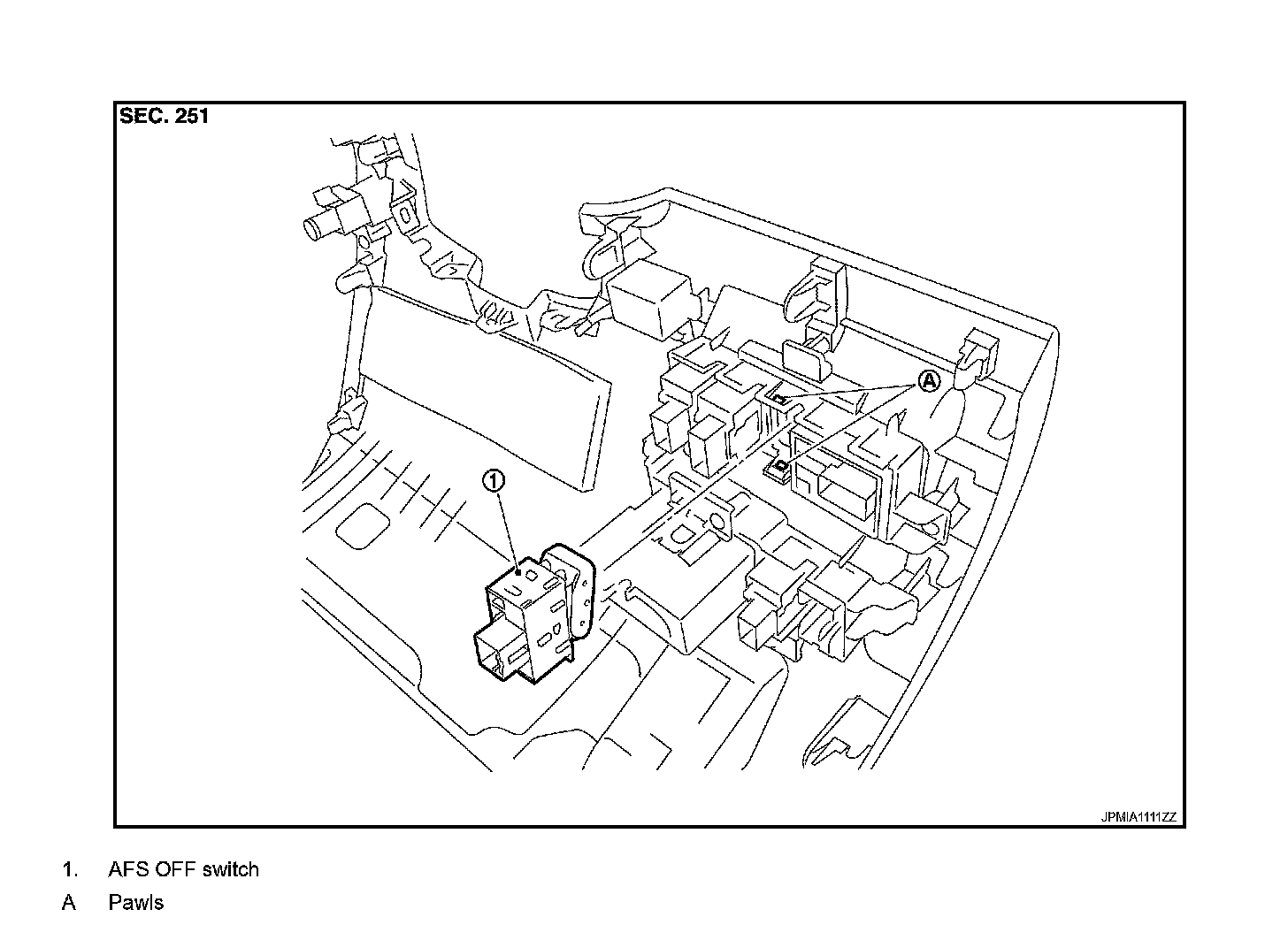 SEC. 251

A

1

JPMIA1111ZZ

1. AFS OFF switch

A Pawls