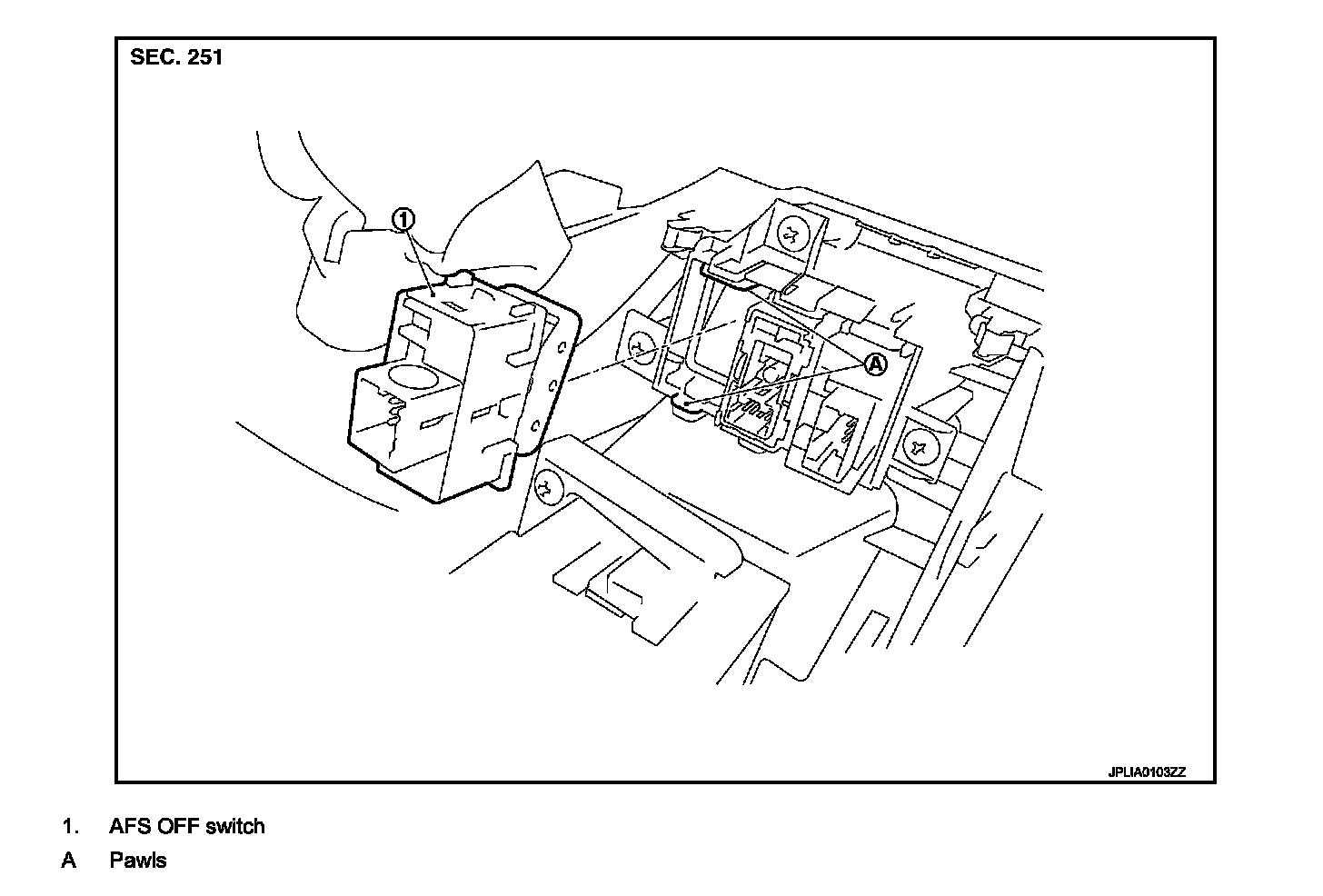 SEC. 251

1

A

JPLIA0103ZZ

1. AFS OFF switch

A Pawls