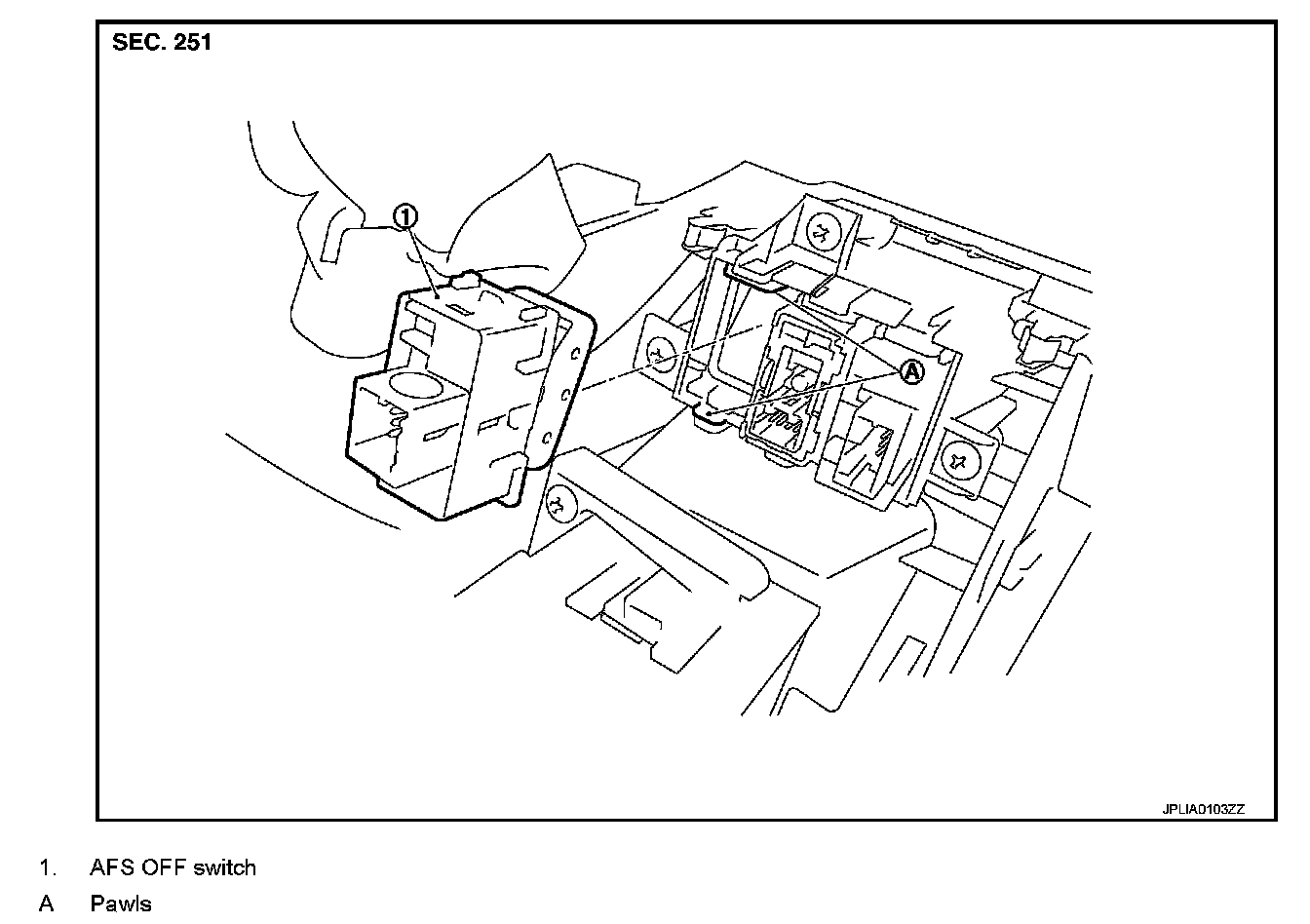 SEC. 251

1

A

JPLIA0103ZZ

1. AFS OFF switch

A Pawls