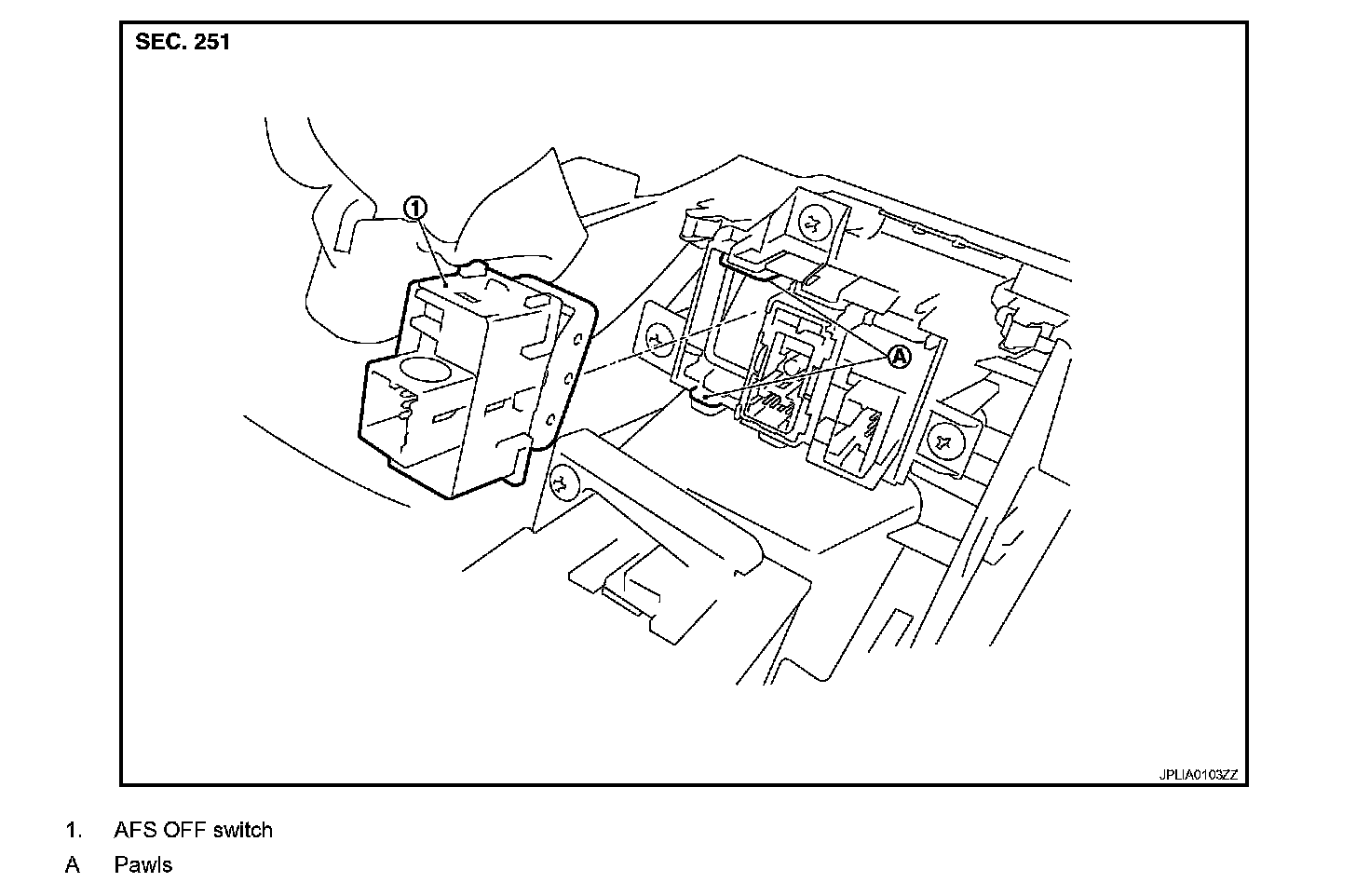 SEC. 251

1

A

JPLIA0103ZZ

1. AFS OFF switch

A Pawls