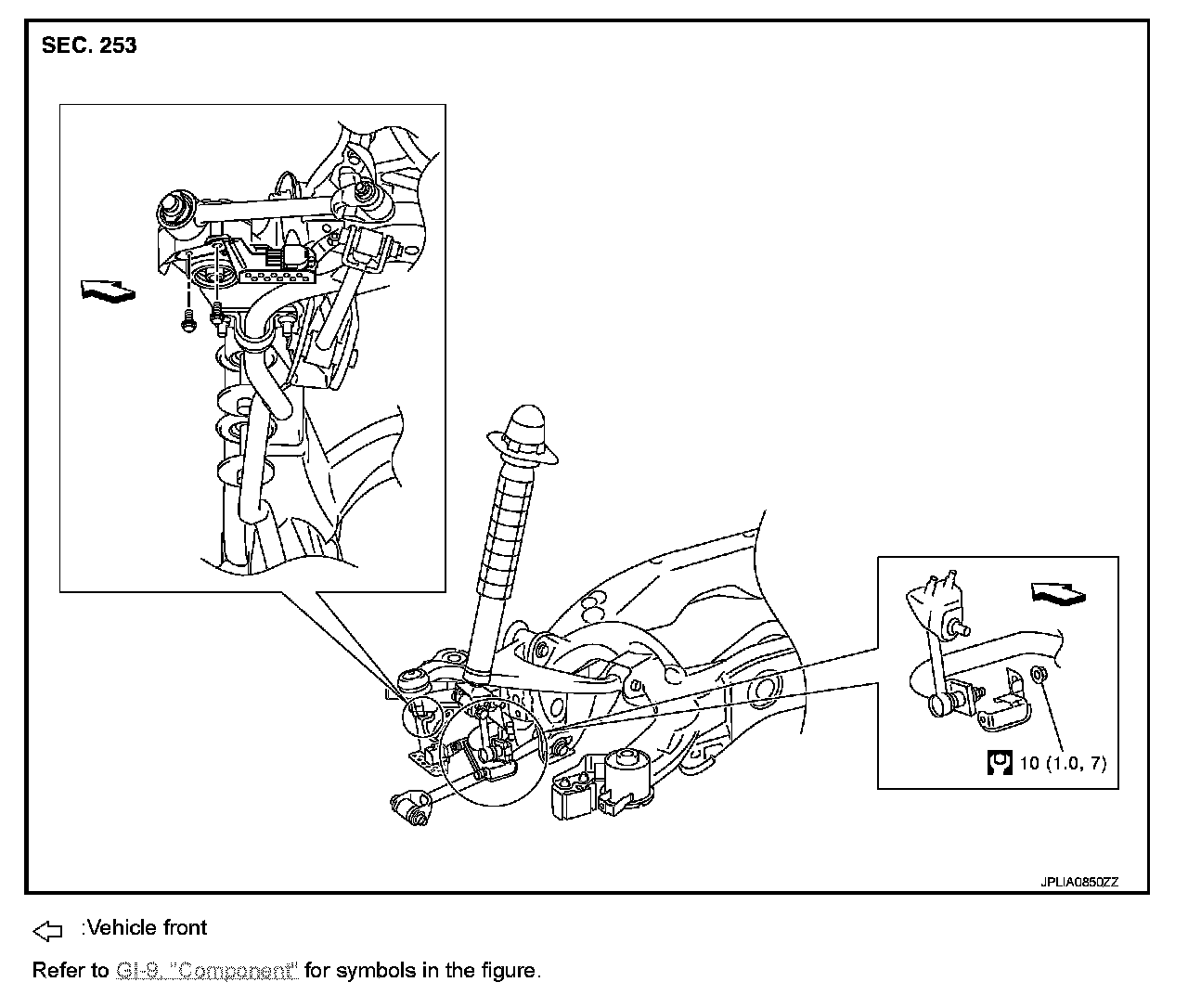 SEC. 253

10 (1.0, 7)

JPLIA0850ZZ

:Vehicle front

Refer to GI-9, "Component" for symbols in the figure.