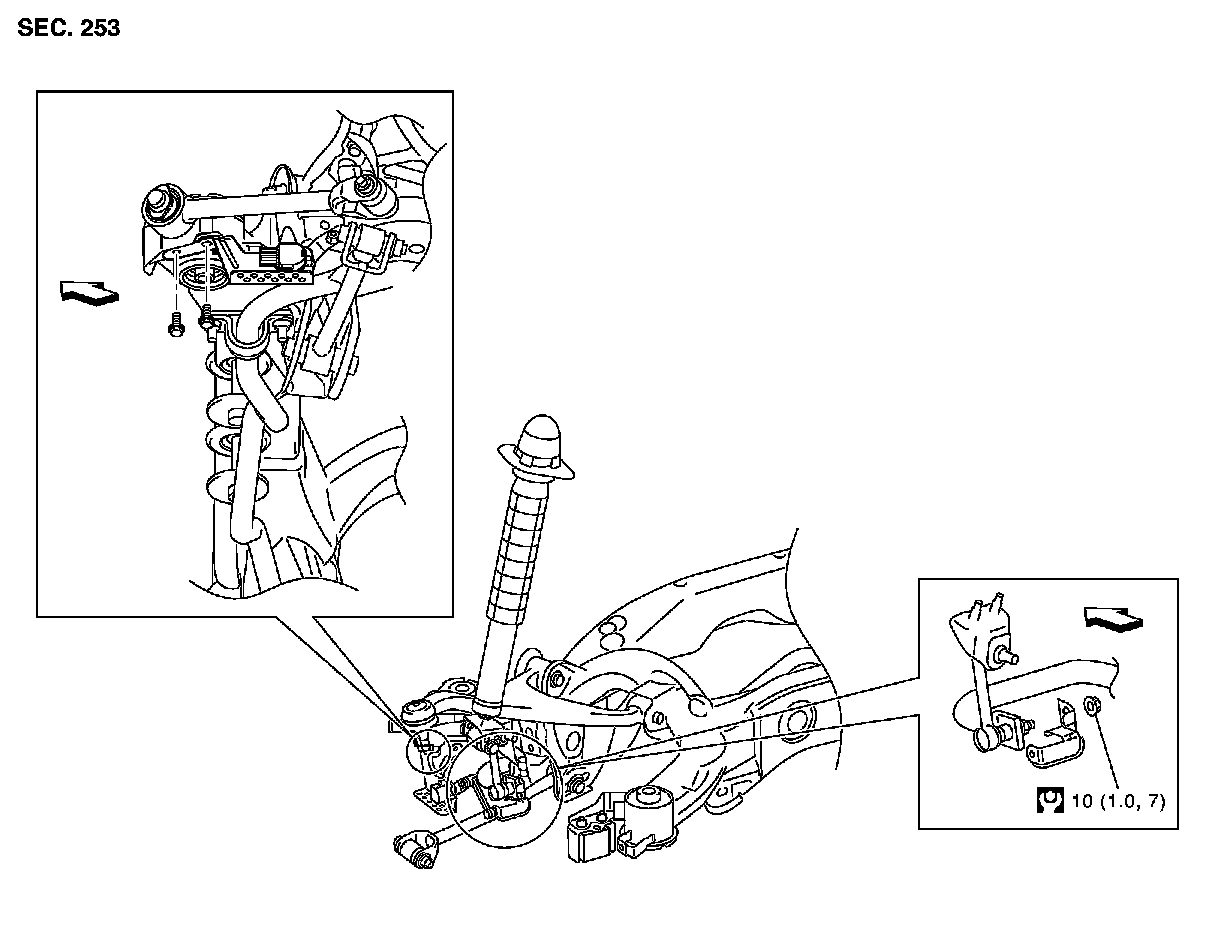 SEC. 253

10 (1.0, 7)