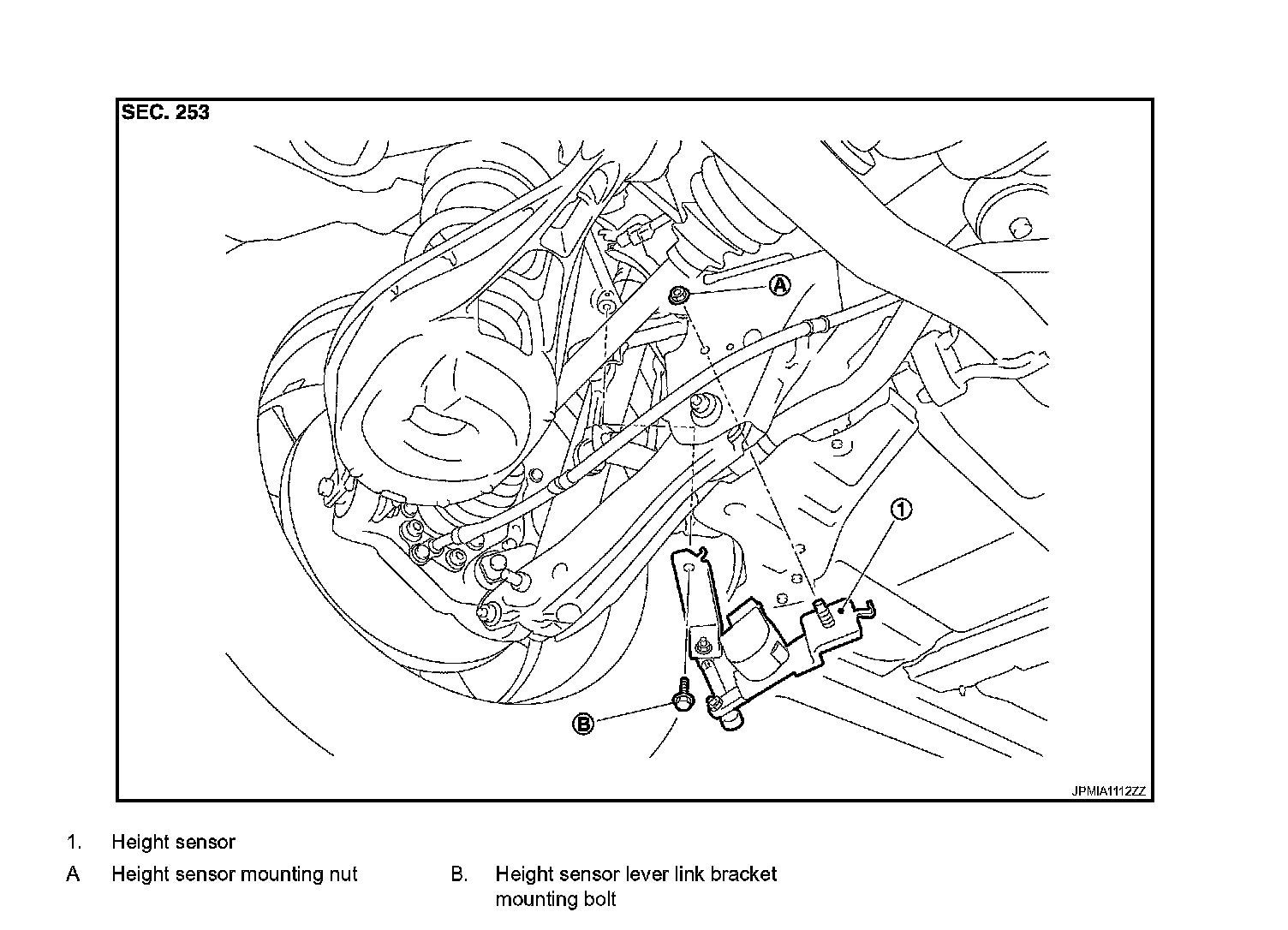 SEC. 253

A

1

B

JPMIA1112ZZ

1. Height sensor

A Height sensor mounting nut

B. Height sensor lever link bracket mounting bolt