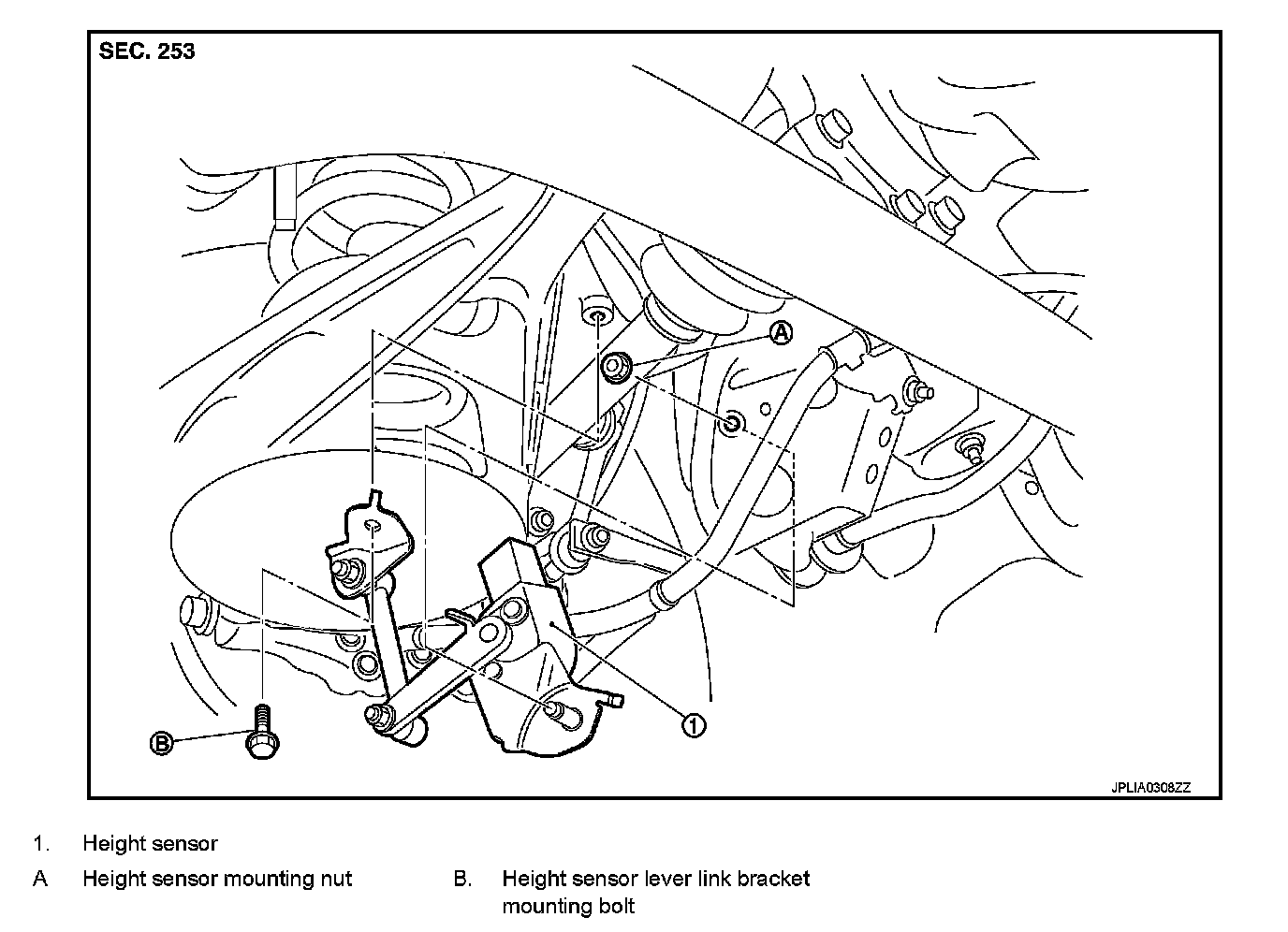 SEC. 253

A

1

B

JPLIA0308ZZ

1. Height sensor

A Height sensor mounting nut

B. Height sensor lever link bracket mounting bolt