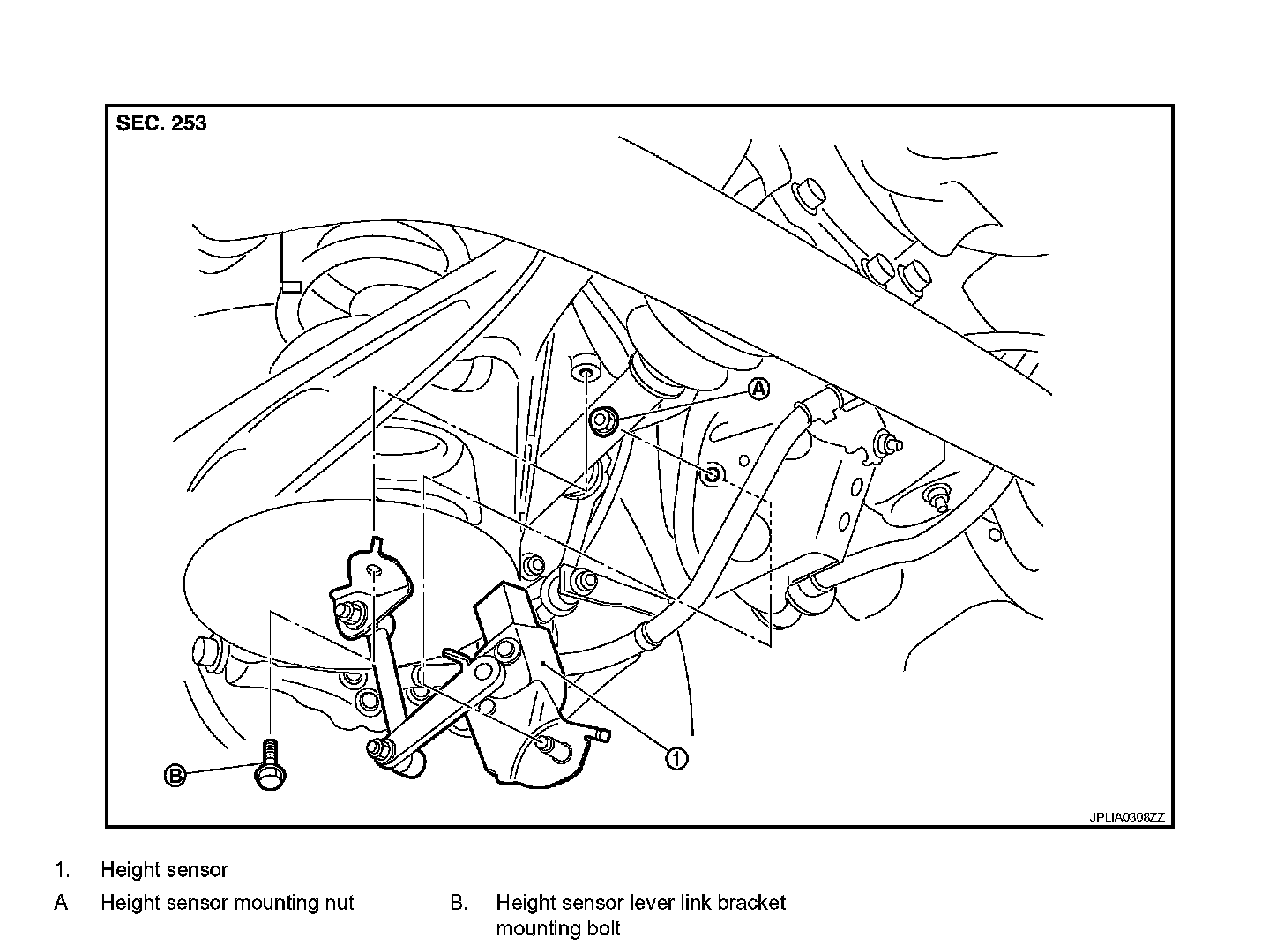 SEC. 253

A

1

B

JPLIA0308ZZ

1. Height sensor

A Height sensor mounting nut

B. Height sensor lever link bracket mounting bolt