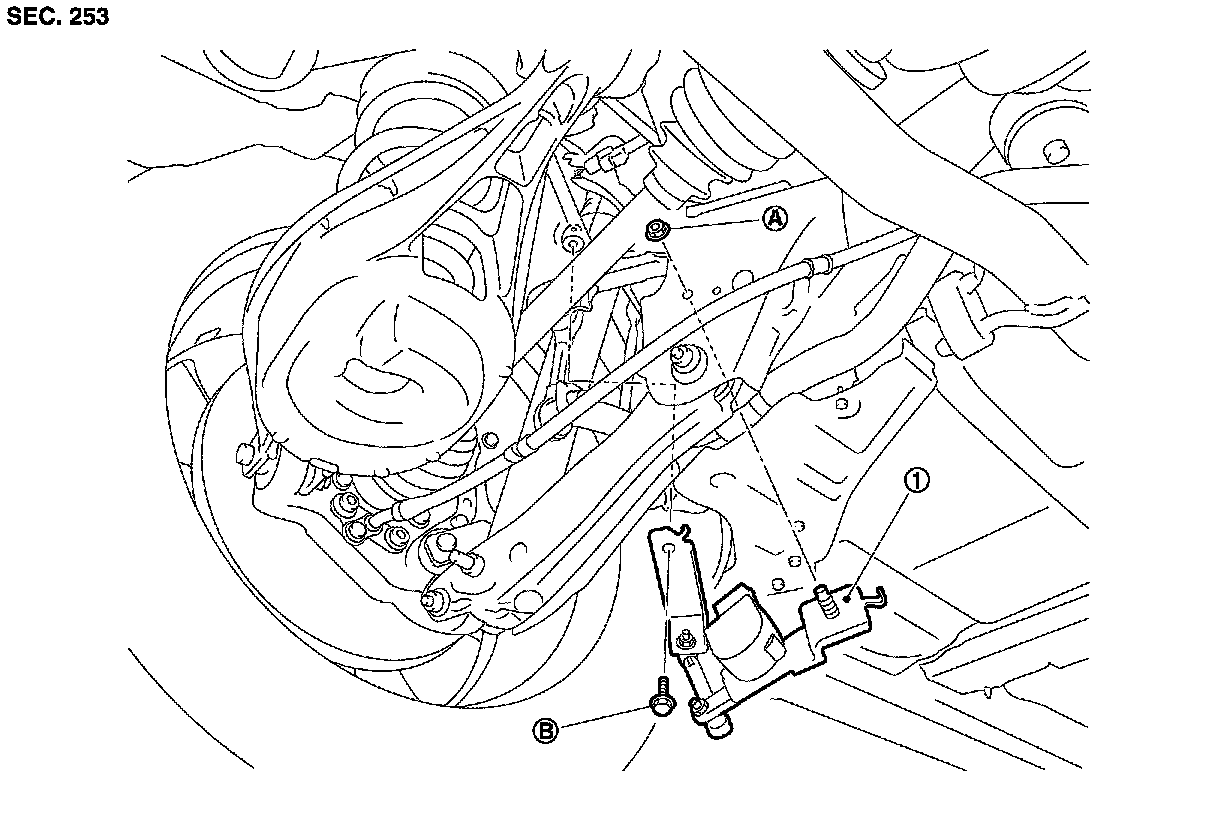 SEC. 253

A

1

B