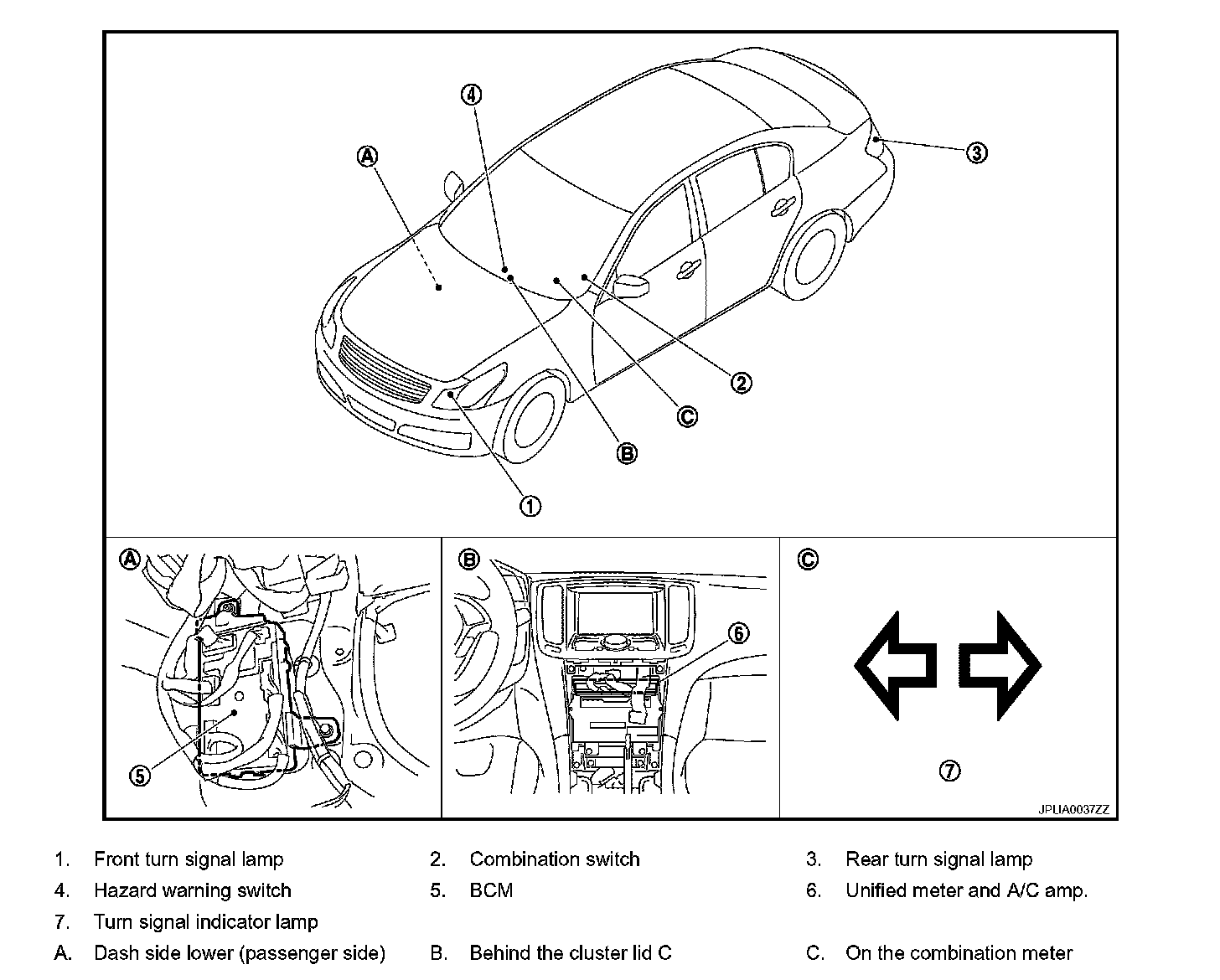 ④
Ⓐ
③
②
Ⓒ
Ⓑ
①

Ⓐ
⑤

Ⓑ
⑥

Ⓒ
⑦

JPLIA0037ZZ

1. Front turn signal lamp
2. Combination switch
3. Rear turn signal lamp
4. Hazard warning switch
5. BCM
6. Unified meter and A/C amp.
7. Turn signal indicator lamp
A. Dash side lower (passenger side)
B. Behind the cluster lid C
C. On the combination meter