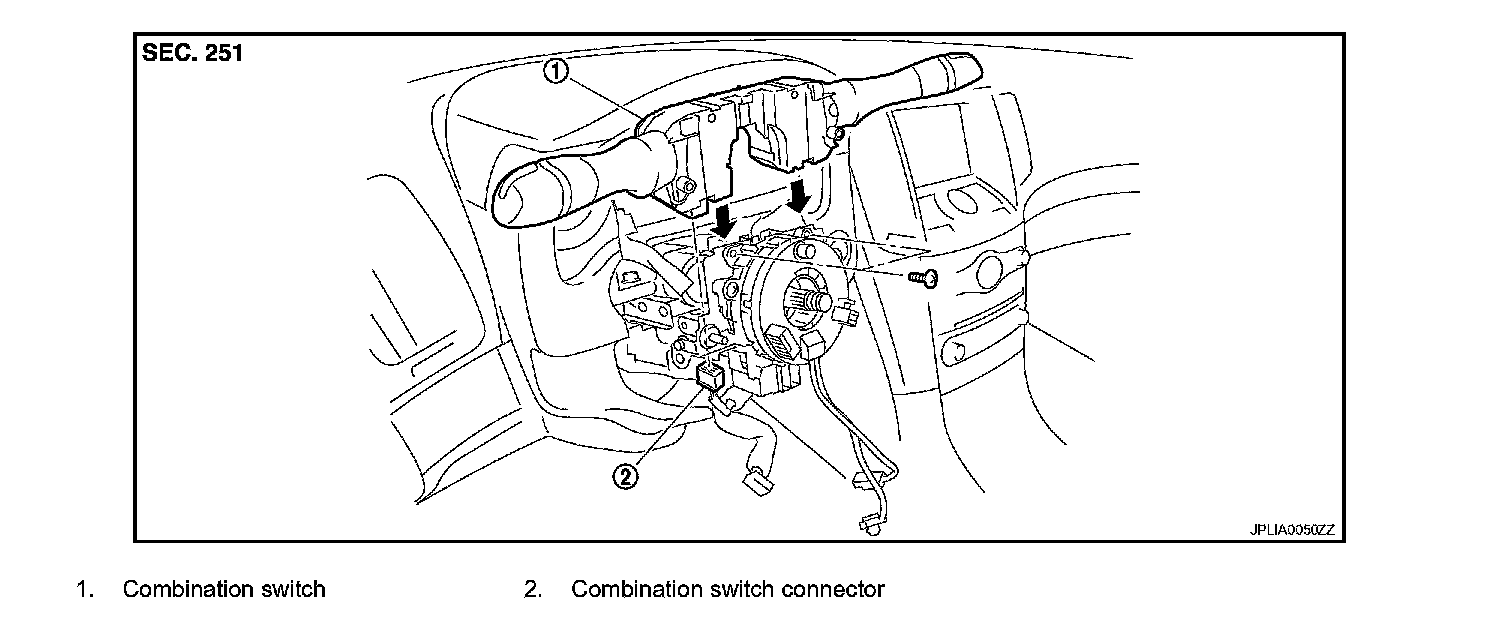 SEC. 251

1

2

JPLIA0050ZZ

1. Combination switch

2. Combination switch connector