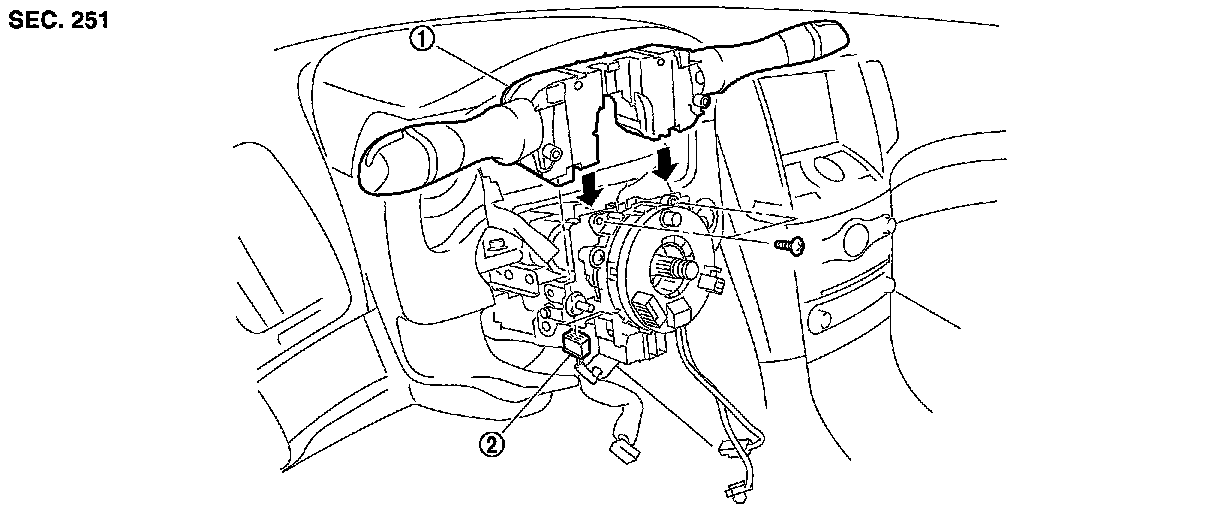 SEC. 251

①

②