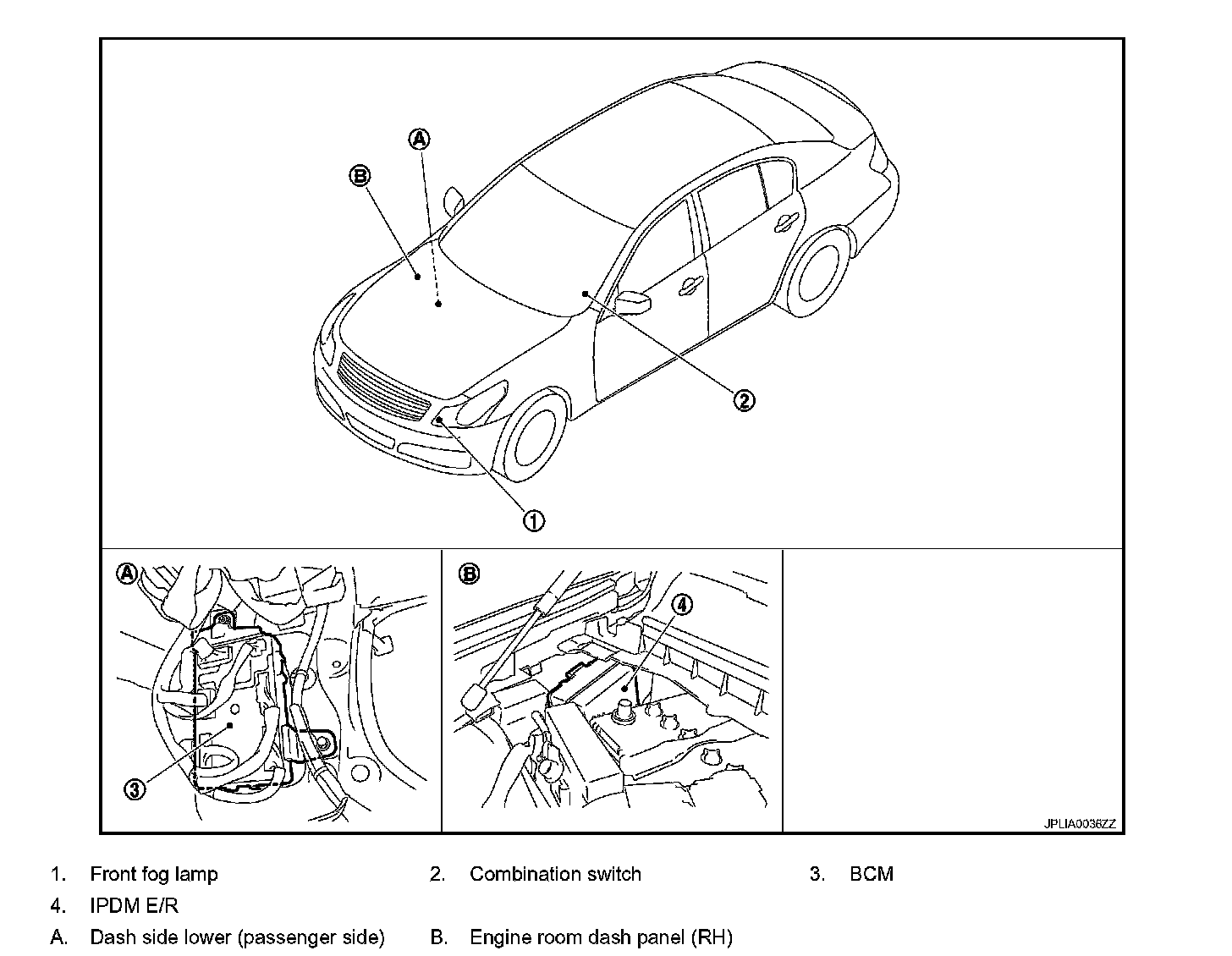 A
B
2
1
A
3
B
4
JPLIA0036ZZ

1. Front fog lamp
2. Combination switch
3. BCM
4. IPDM E/R
A. Dash side lower (passenger side)
B. Engine room dash panel (RH)