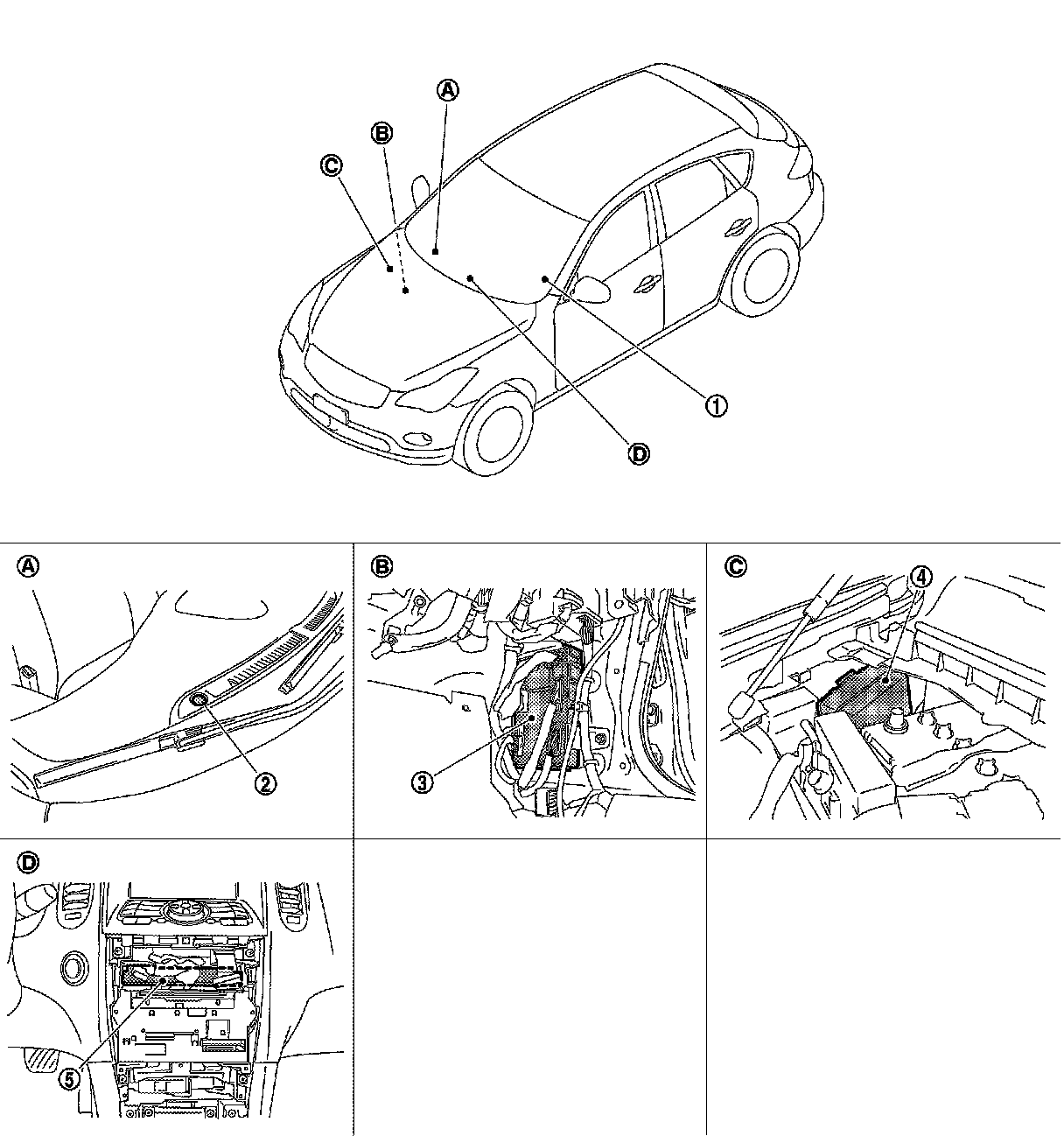 A
B
C
1
D

A
2

B
3

C
4

D
5