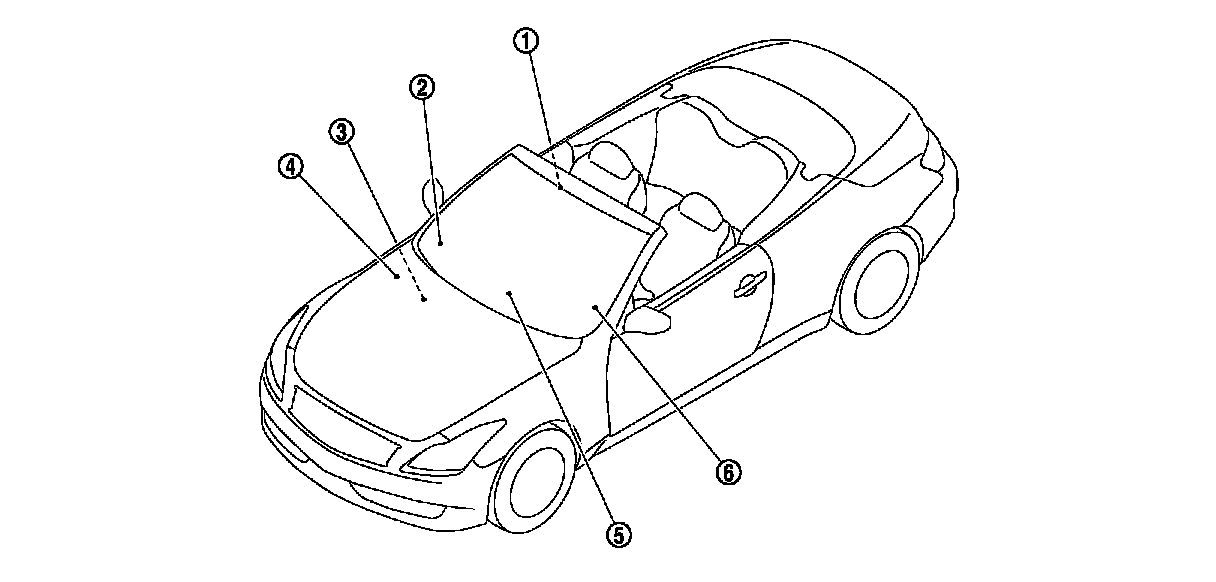 1
2
3
4
5
6