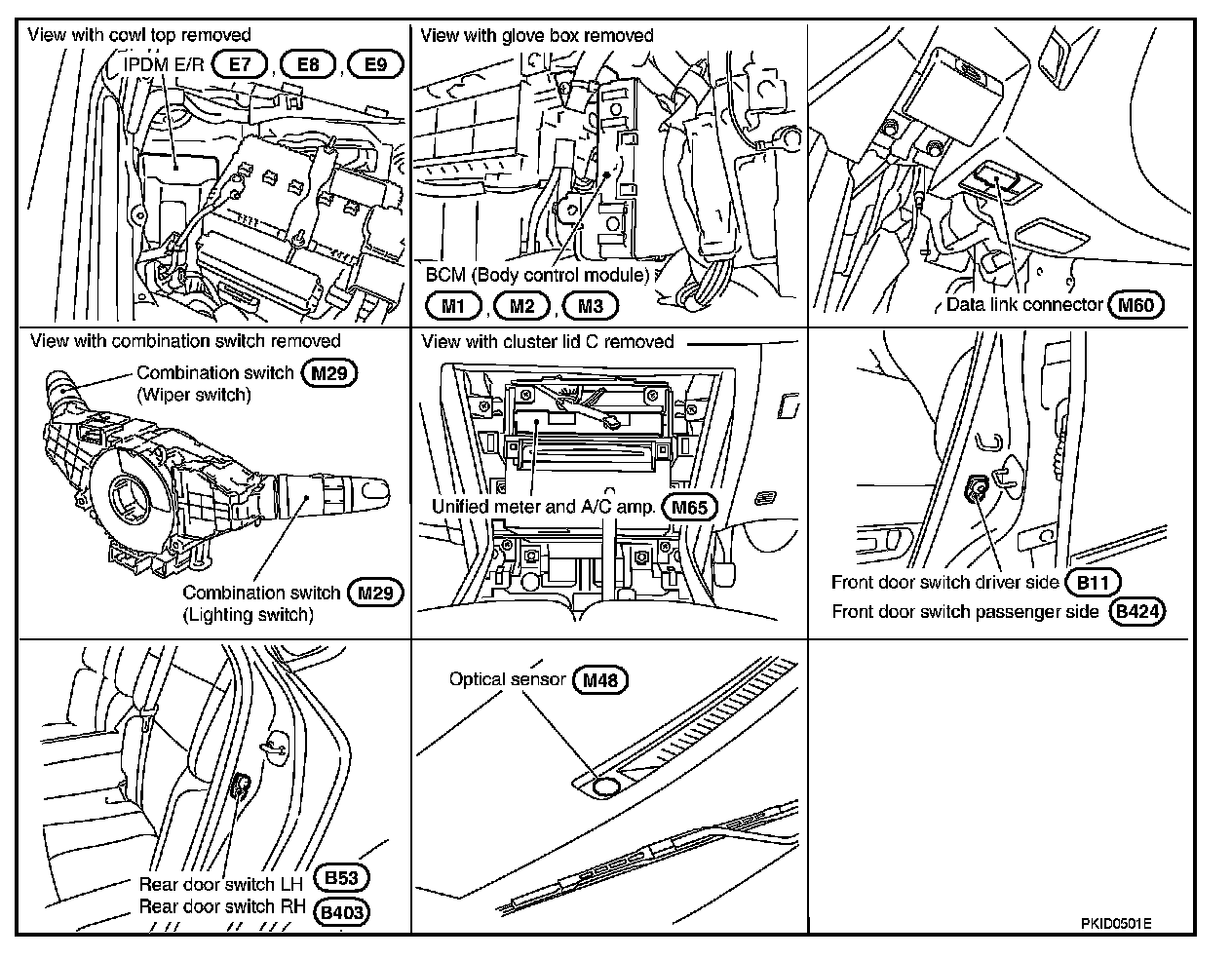 View with cowl top removed

IPDM E/R E7, E8, E9

View with glove box removed

BCM (Body control module)

M1, M2, M3

Data link connector M60

View with combination switch removed

Combination switch M29
(Wiper switch)

Combination switch M29
(Lighting switch)

View with cluster lid C removed

Unified meter and A/C amp. M65

Front door switch driver side B11
Front door switch passenger side B424

Rear door switch LH B53
Rear door switch RH B403

Optical sensor M48

PKID0501E