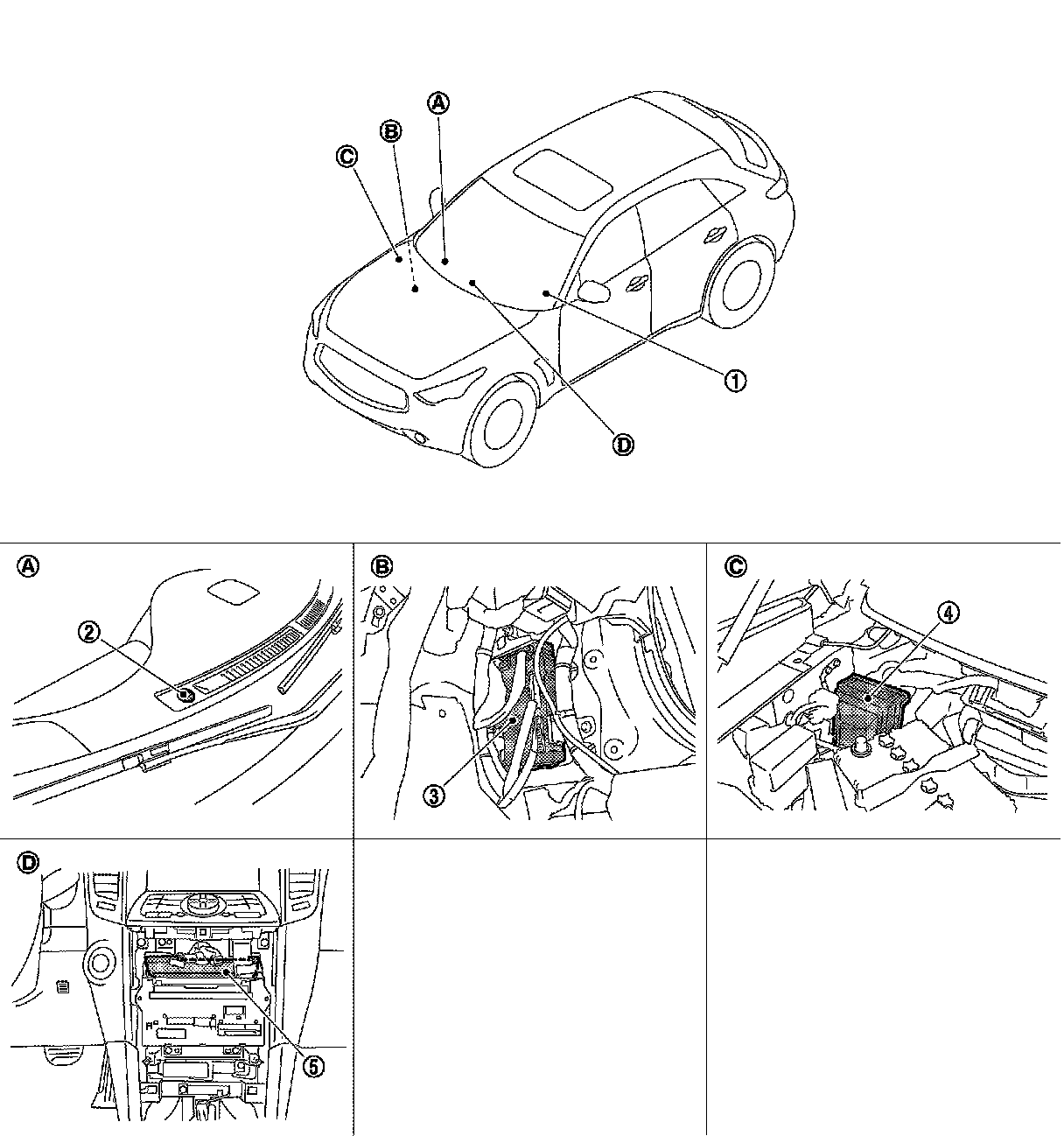 Ⓐ
Ⓑ
Ⓒ
①
Ⓓ

Ⓐ
②

Ⓑ
③

Ⓒ
④

Ⓓ
⑤