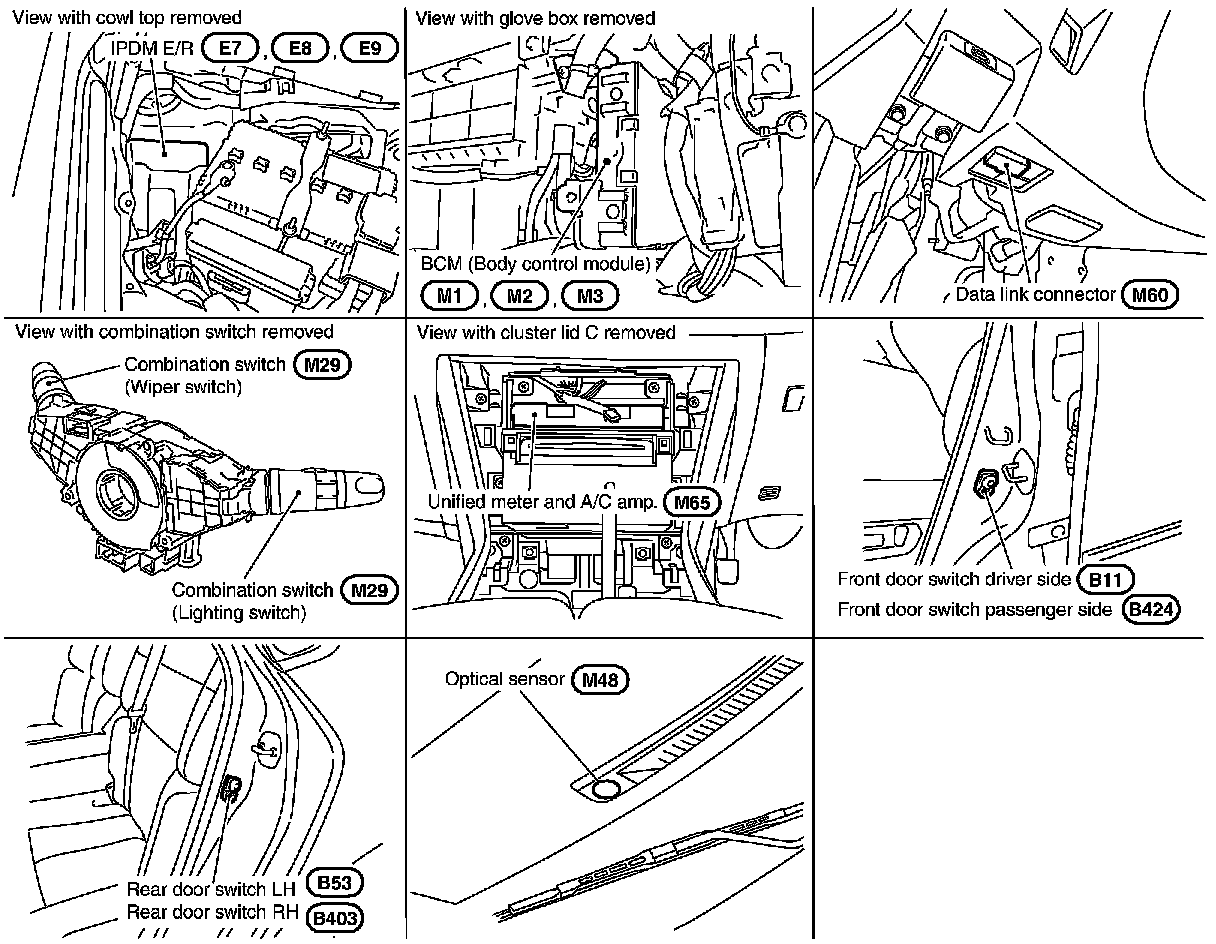 View with cowl top removed

IPDM E/R E7, E8, E9

View with glove box removed

BCM (Body control module)

M1, M2, M3

Data link connector M60

View with combination switch removed

Combination switch M29 (Wiper switch)

Combination switch M29 (Lighting switch)

View with cluster lid C removed

Unified meter and A/C amp. M65

Front door switch driver side B11

Front door switch passenger side B424

Rear door switch LH B53

Rear door switch RH B403

Optical sensor M48