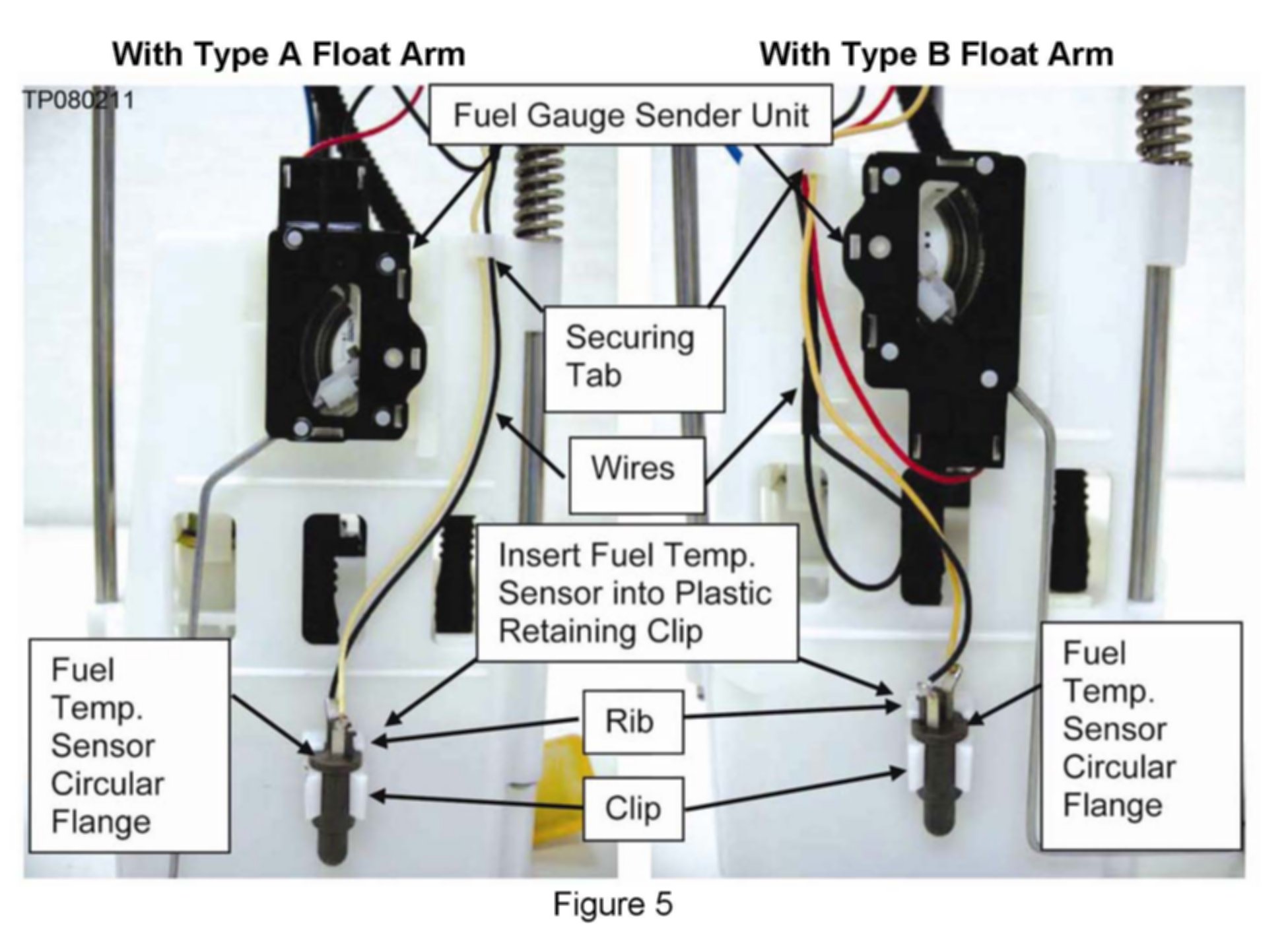 With Type A Float Arm

With Type B Float Arm

TP080211

Fuel Gauge Sender Unit

Securing Tab

Wires

Insert Fuel Temp. Sensor into Plastic Retaining Clip

Fuel Temp. Sensor Circular Flange

Rib

Clip

Fuel Temp. Sensor Circular Flange

Figure 5