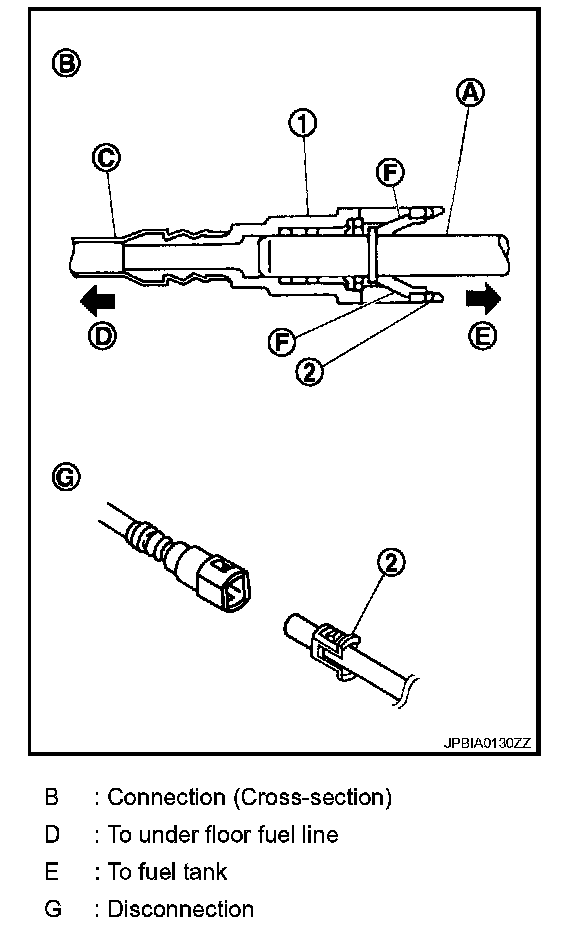 B

A

1

C

F

D

E

F

2

G

2

JPBIA0130ZZ

B : Connection (Cross-section)
D : To under floor fuel line
E : To fuel tank
G : Disconnection