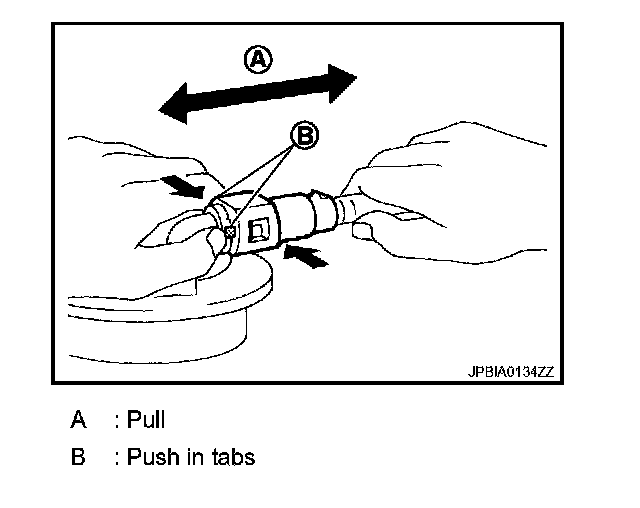 A

B

JPBIA0134ZZ

A : Pull

B : Push in tabs