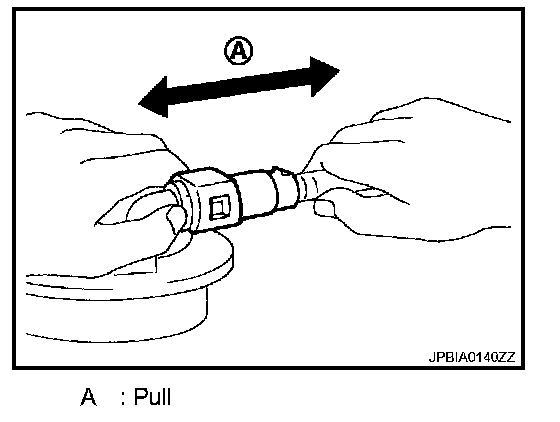 Ⓐ

JPBIA0140ZZ

A : Pull