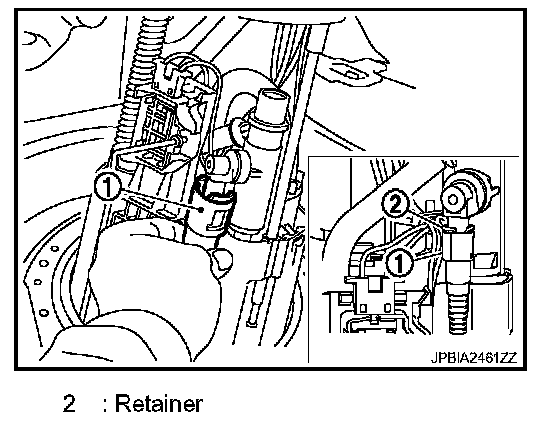 1

2

1

JPBIA2461ZZ

2 : Retainer