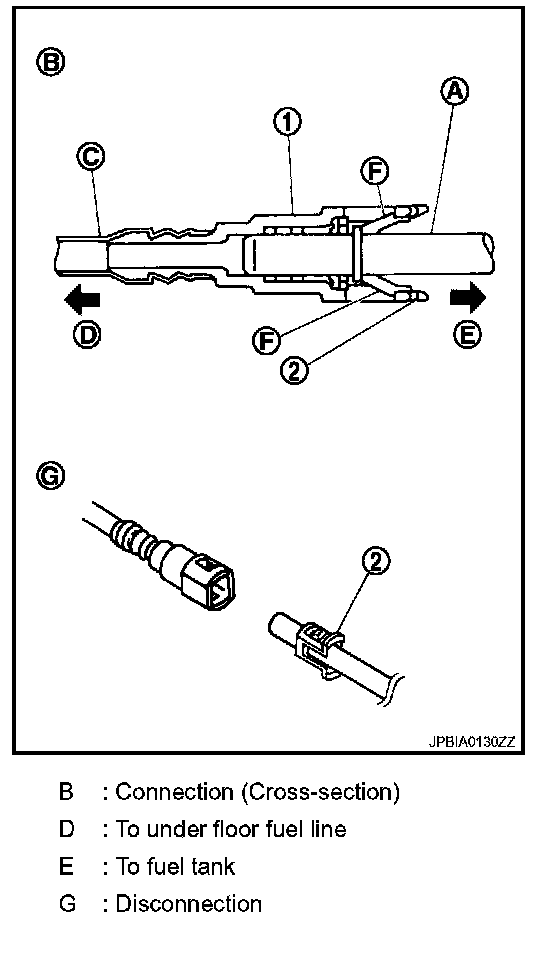 B

A

1

C

F

D

F

2

E

G

2

JPBIA0130ZZ

B : Connection (Cross-section)

D : To under floor fuel line

E : To fuel tank

G : Disconnection