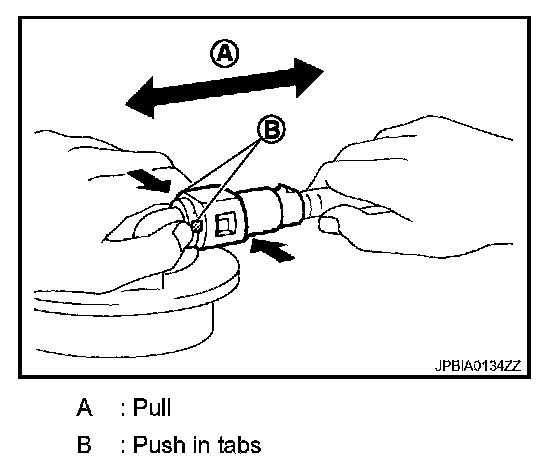 A

B

JPBIA0134ZZ

A : Pull

B : Push in tabs