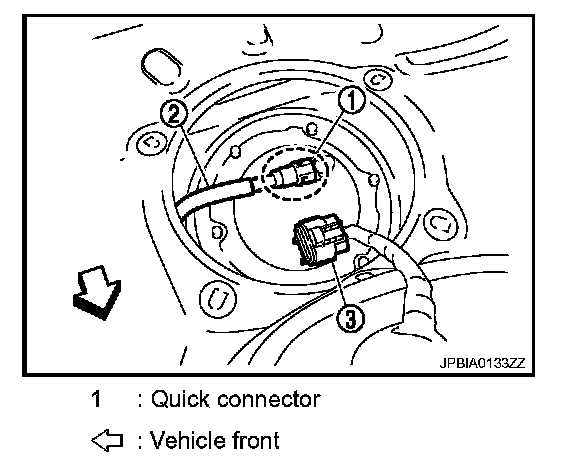 2
1
3
JPBIA0133ZZ

1 : Quick connector

⇦ : Vehicle front