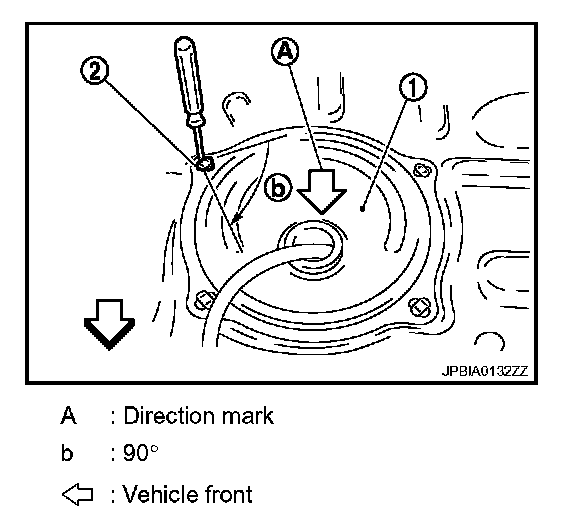 2
A
1
b
JPBIA0132ZZ

A : Direction mark

b : 90°

⇦ : Vehicle front