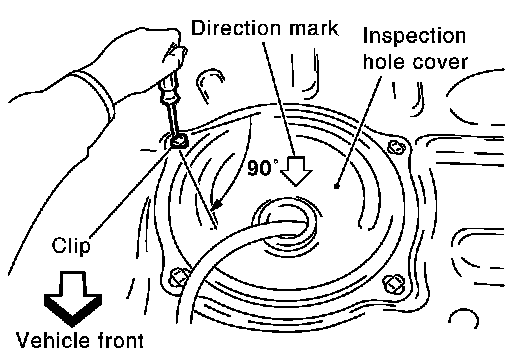 Direction mark

Inspection hole cover

90°

Clip

Vehicle front