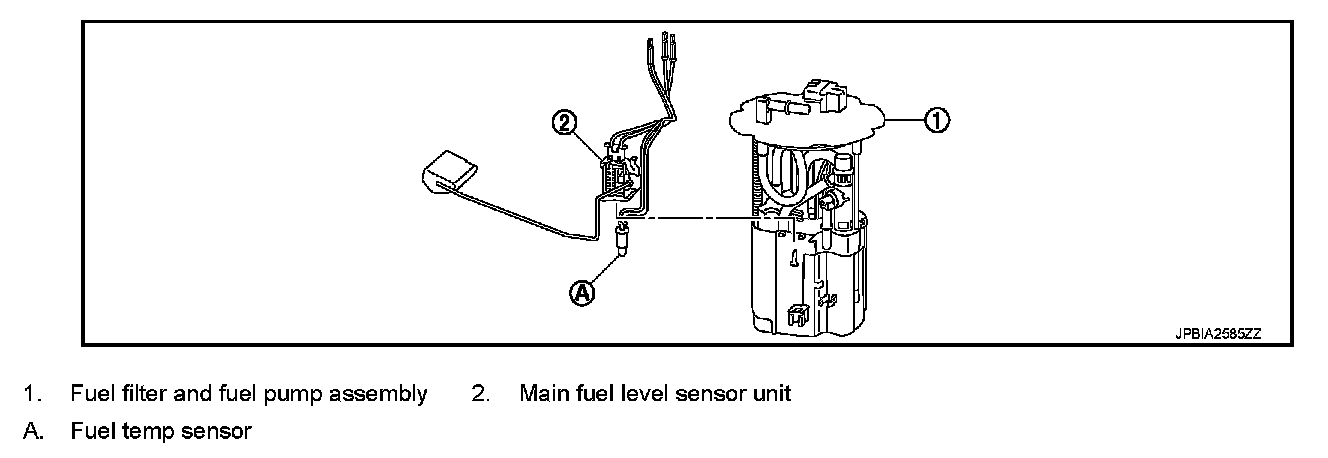 2

1

A

JPBIA2585ZZ

1. Fuel filter and fuel pump assembly
2. Main fuel level sensor unit
A. Fuel temp sensor