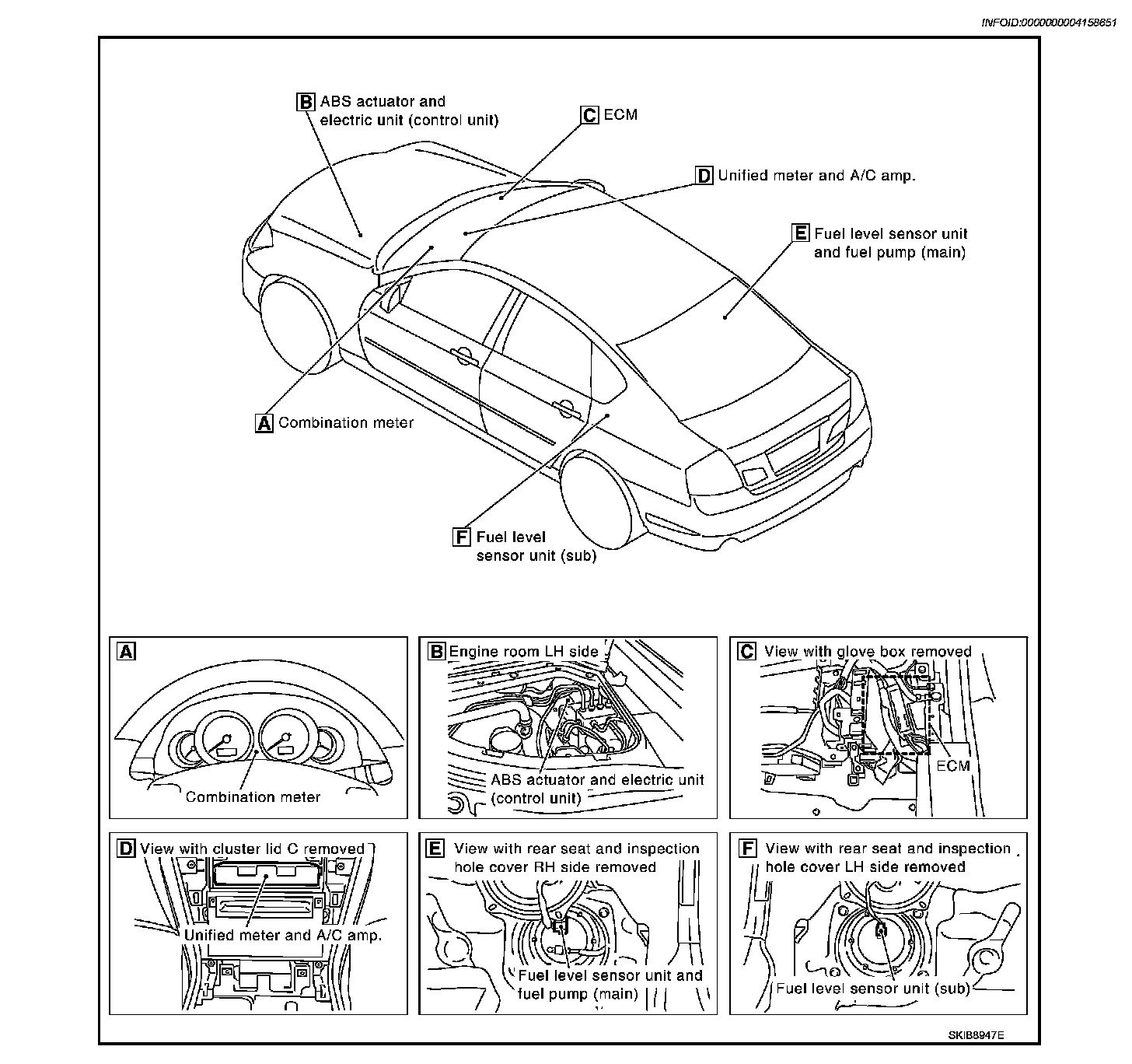 INFOID:0000000004158651

B ABS actuator and electric unit (control unit)

C ECM

D Unified meter and A/C amp.

E Fuel level sensor unit and fuel pump (main)

A Combination meter

F Fuel level sensor unit (sub)

A

Combination meter

B Engine room LH side

ABS actuator and electric unit (control unit)

C View with glove box removed

ECM

D View with cluster lid C removed

Unified meter and A/C amp.

E View with rear seat and inspection hole cover RH side removed

Fuel level sensor unit and fuel pump (main)

F View with rear seat and inspection hole cover LH side removed

Fuel level sensor unit (sub)

SKIB8947E