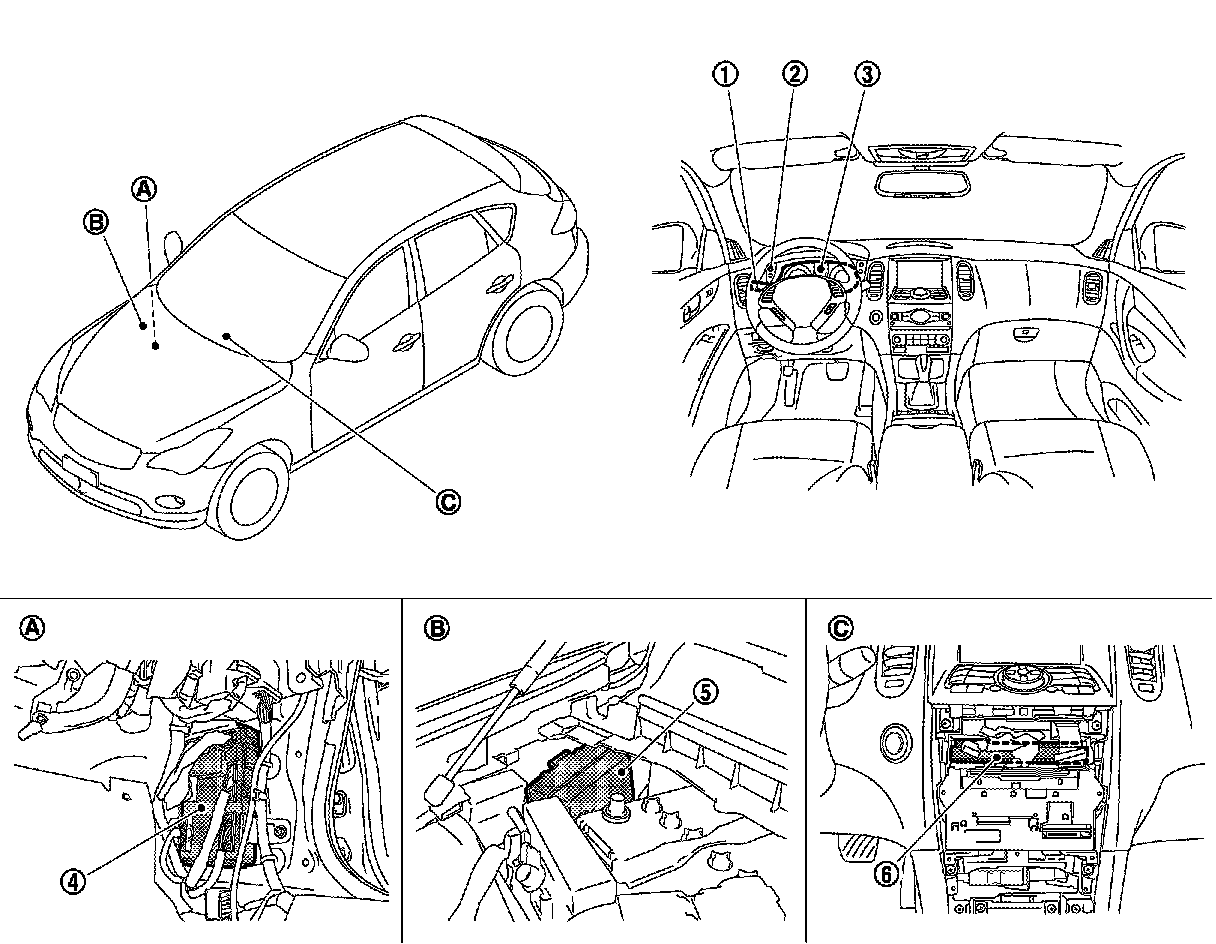 A
B
C
①
②
③
A
④
B
⑤
C
⑥