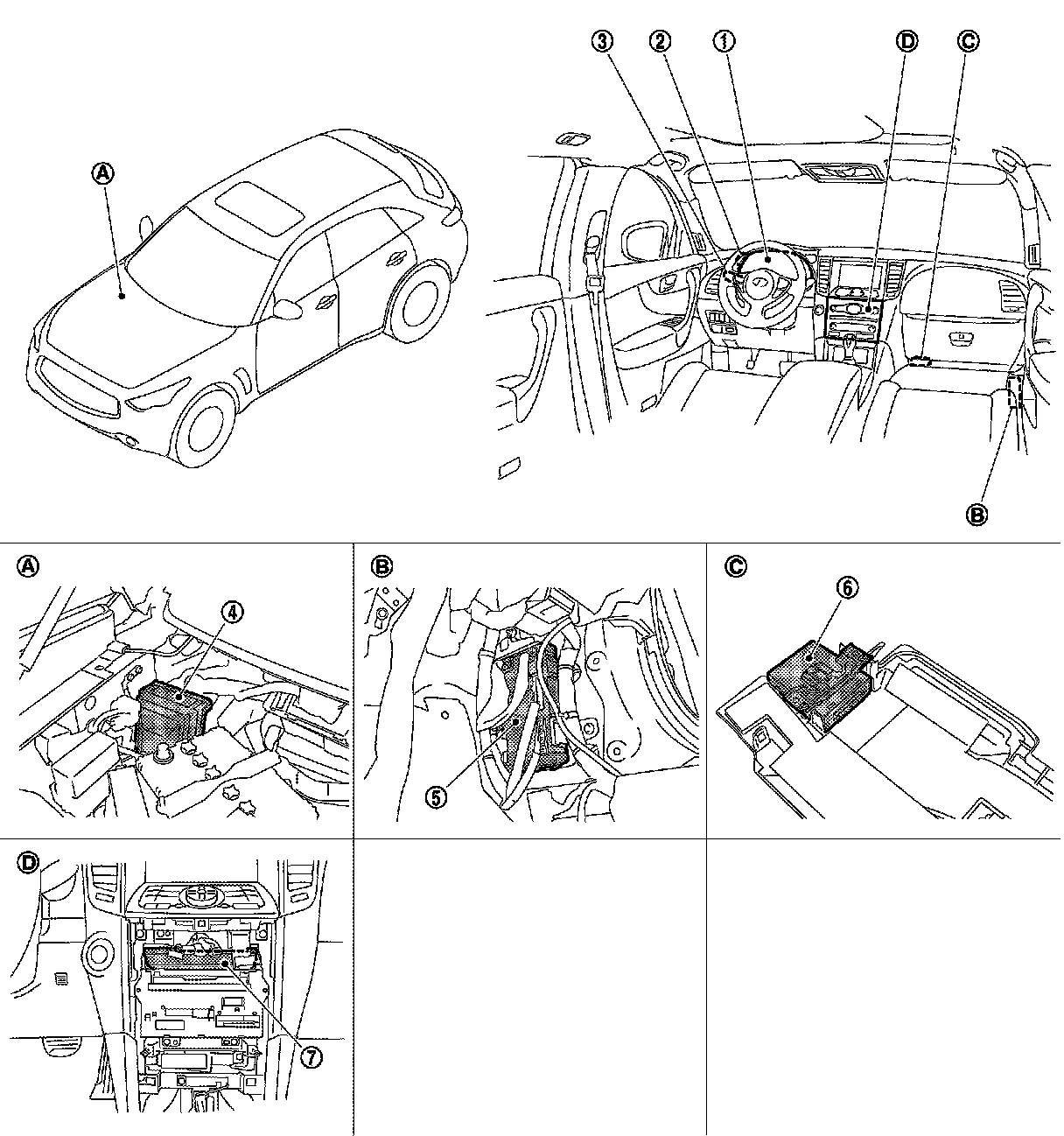 Ⓐ

③ ② ① Ⓓ Ⓒ

Ⓑ

Ⓐ
④

Ⓑ
⑤

Ⓒ
⑥

Ⓓ
⑦